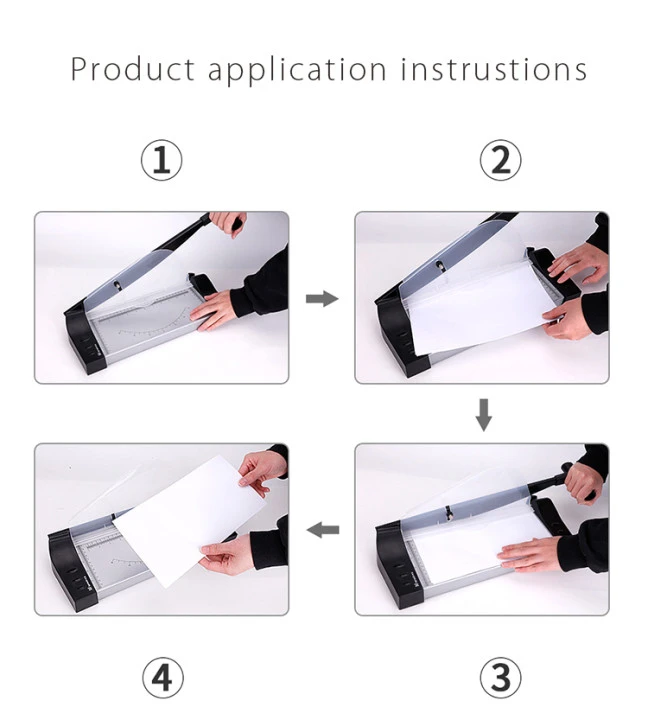 Product application instrustions

①

②

④

③