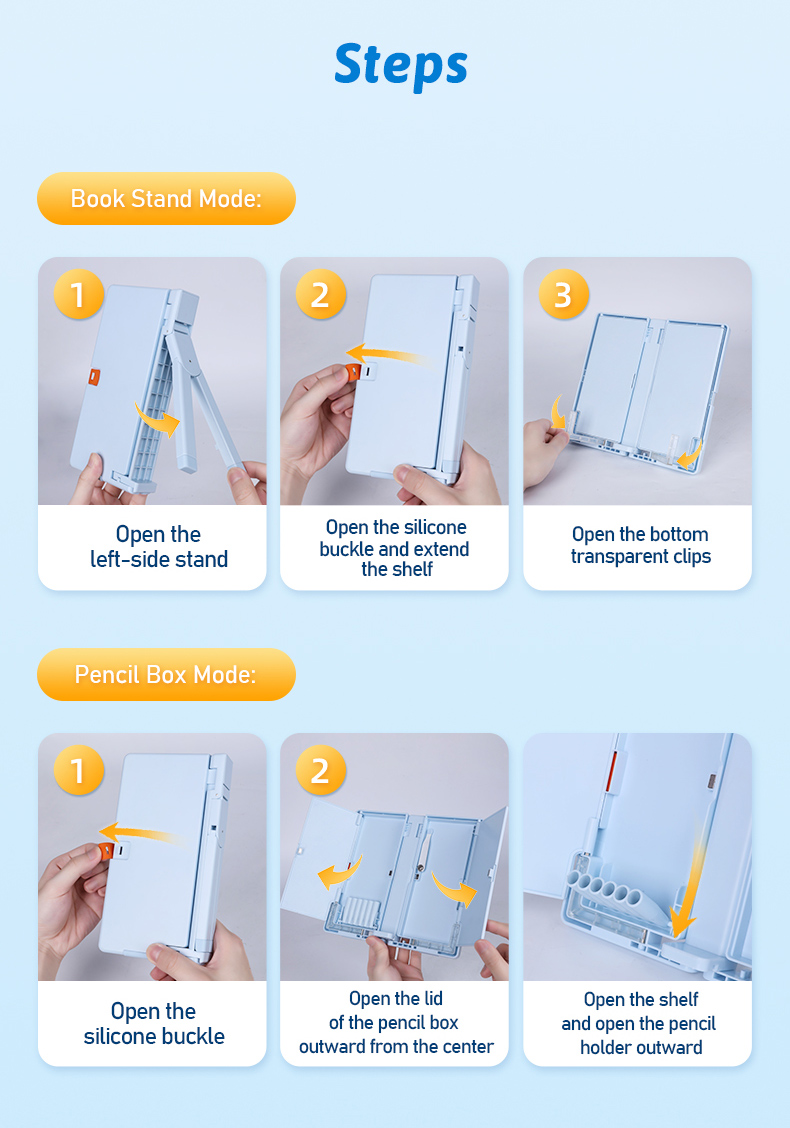 Steps

Book Stand Mode:

1

Open the left-side stand

2

Open the silicone buckle and extend the shelf

3

Open the bottom transparent clips

Pencil Box Mode:

1

Open the silicone buckle

2

Open the lid of the pencil box outward from the center

Open the shelf and open the pencil holder outward