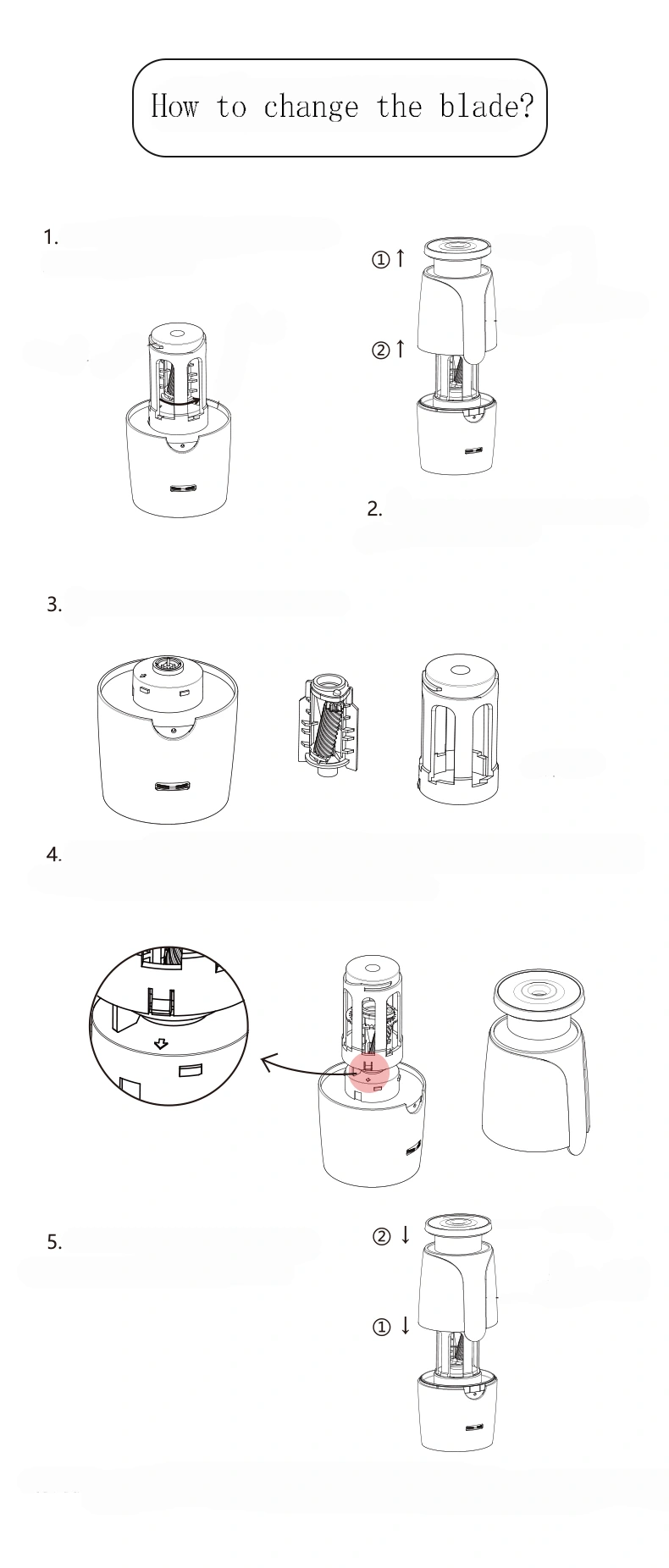 How to change the blade?

1.

① ↑

② ↑

2.

3.

4.

5.

② ↓

① ↓