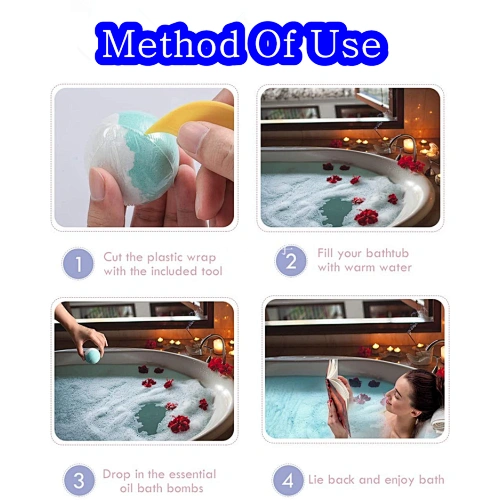 Method Of Use

1 Cut the plastic wrap with the included tool

2 Fill your bathtub with warm water

3 Drop in the essential oil bath bombs

4 Lie back and enjoy bath