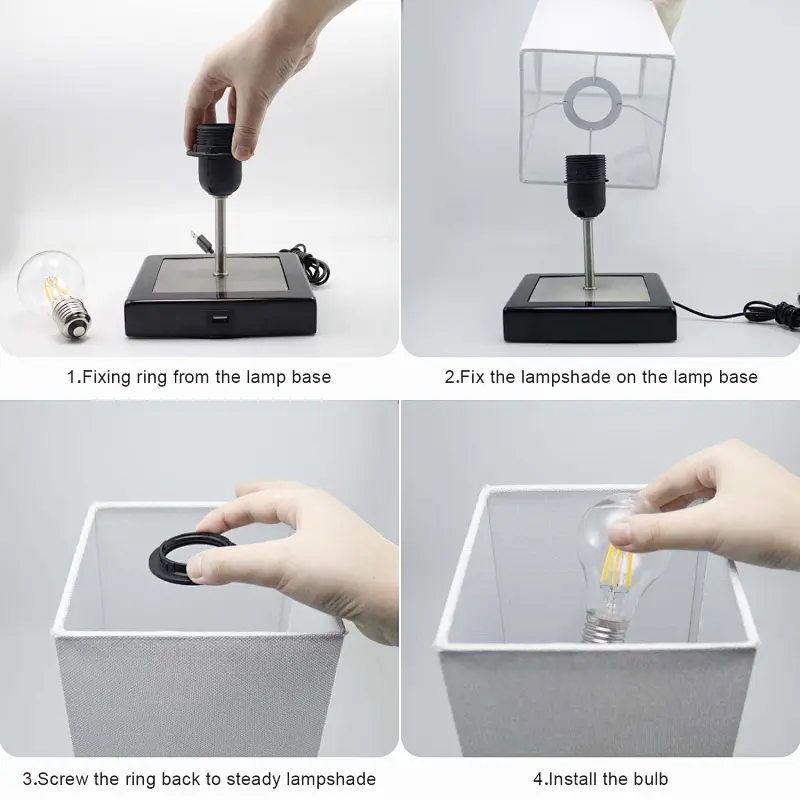 1.Fixing ring from the lamp base

2.Fix the lampshade on the lamp base

3.Screw the ring back to steady lampshade

4.Install the bulb