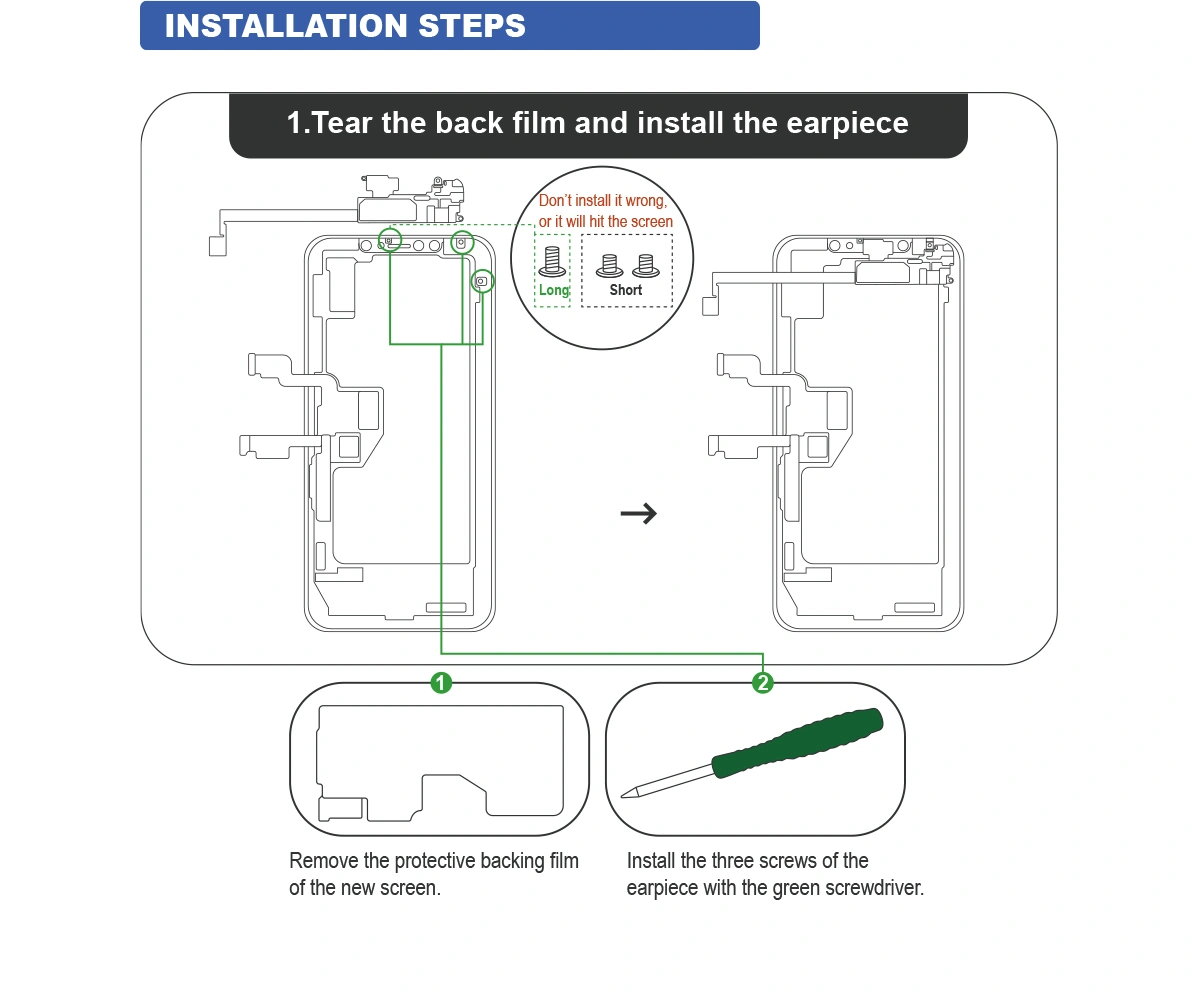 INSTALLATION STEPS

1.Tear the back film and install the earpiece

Don't install it wrong, or it will hit the screen

Long

Short

→

1

2

Remove the protective backing film of the new screen.

Install the three screws of the earpiece with the green screwdriver.