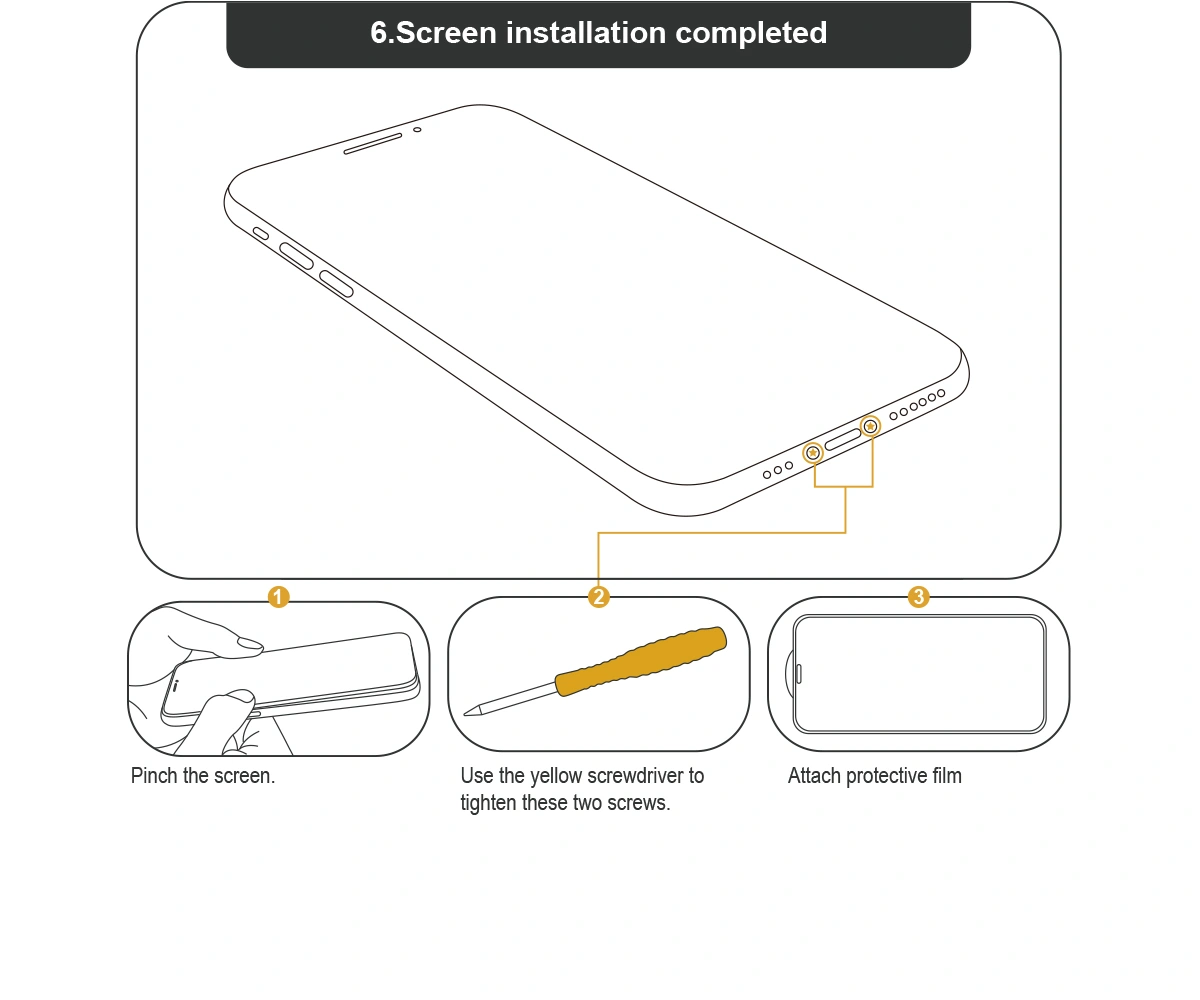 6.Screen installation completed

1

Pinch the screen.

2

Use the yellow screwdriver to tighten these two screws.

3

Attach protective film