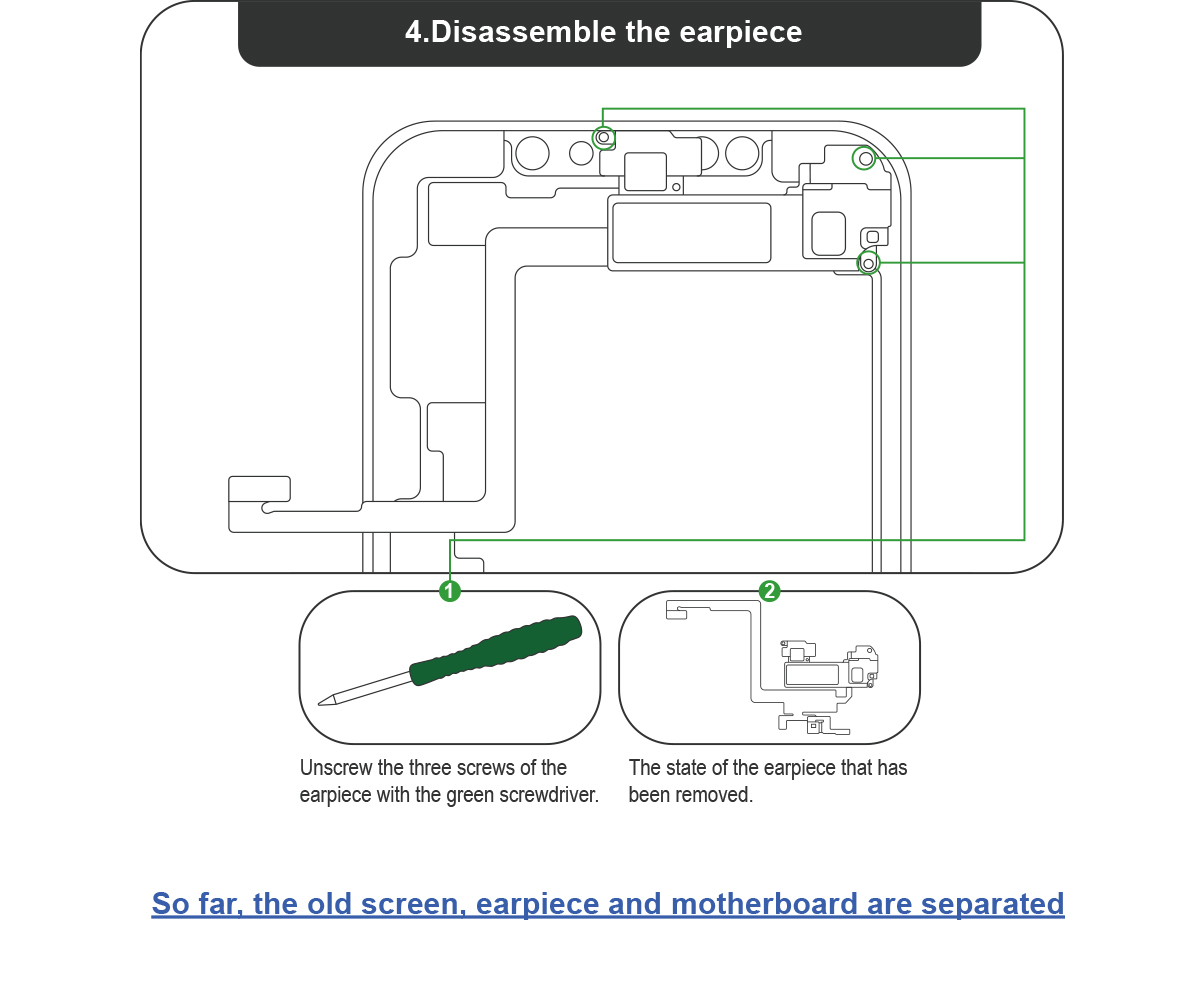 4.Disassemble the earpiece

1

2

Unscrew the three screws of the earpiece with the green screwdriver.

The state of the earpiece that has been removed.

So far, the old screen, earpiece and motherboard are separated