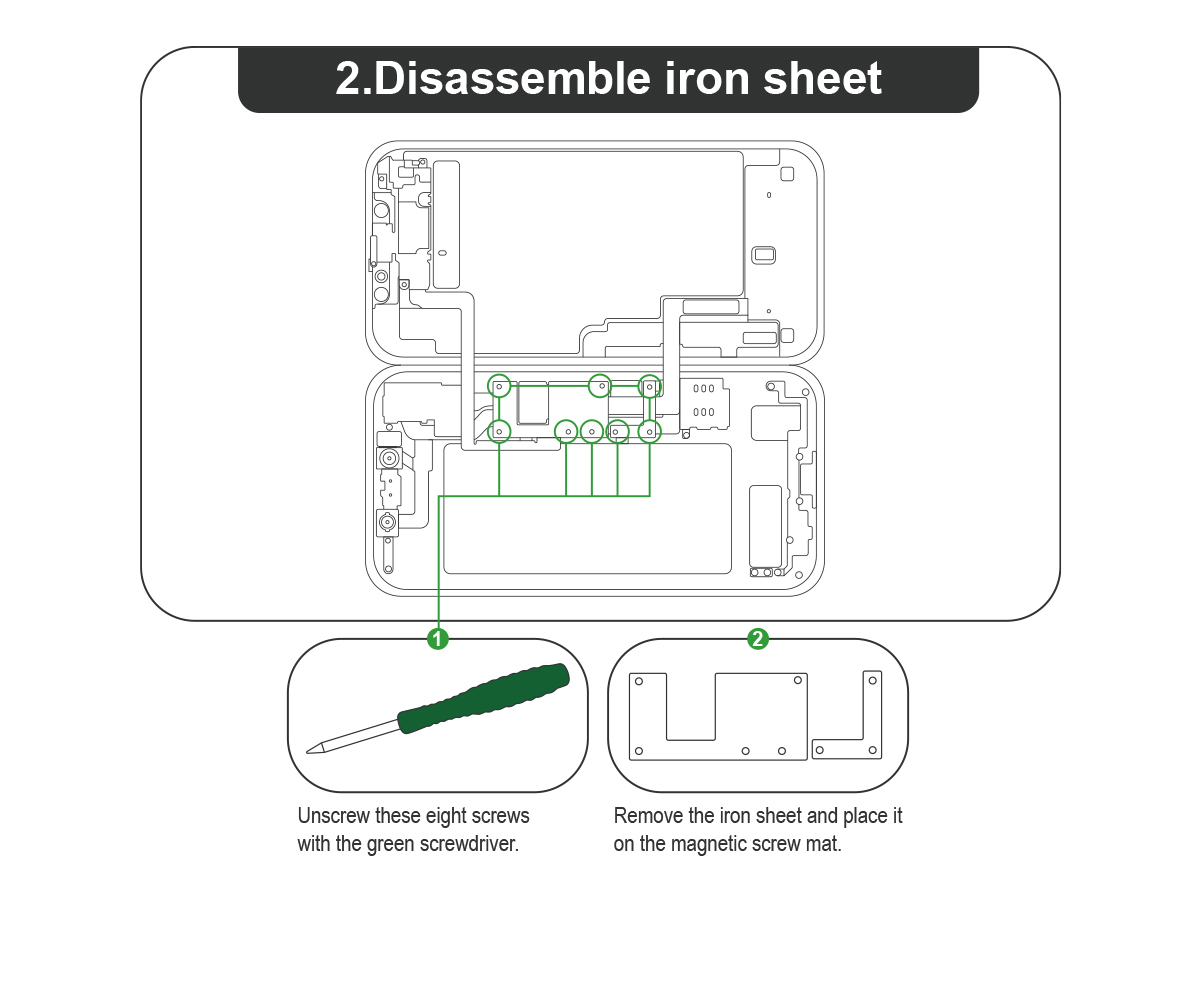 2.Disassemble iron sheet

1

2

Unscrew these eight screws with the green screwdriver.

Remove the iron sheet and place it on the magnetic screw mat.