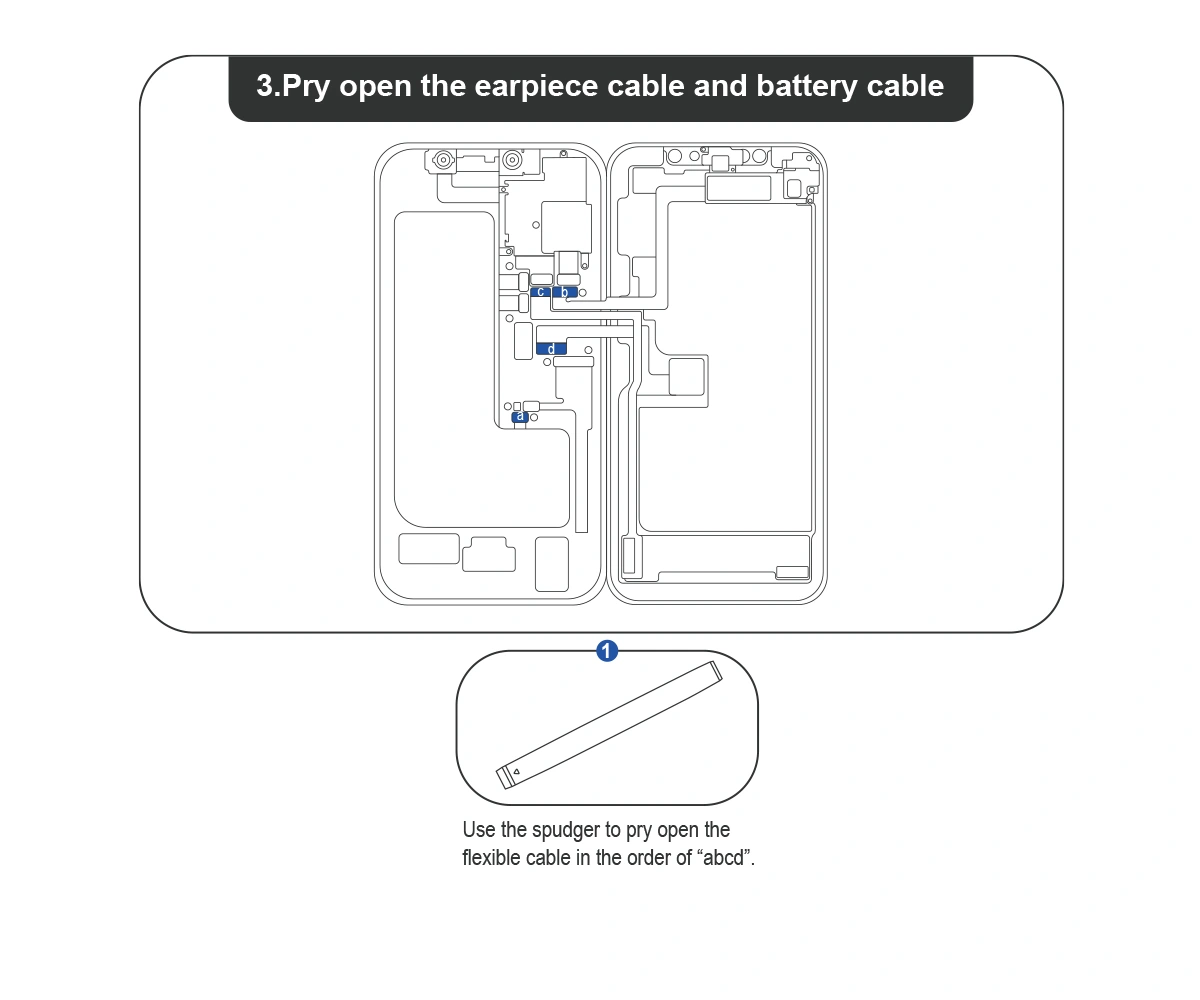 3.Pry open the earpiece cable and battery cable

c b

d

a

1

Use the spudger to pry open the flexible cable in the order of “abcd”.