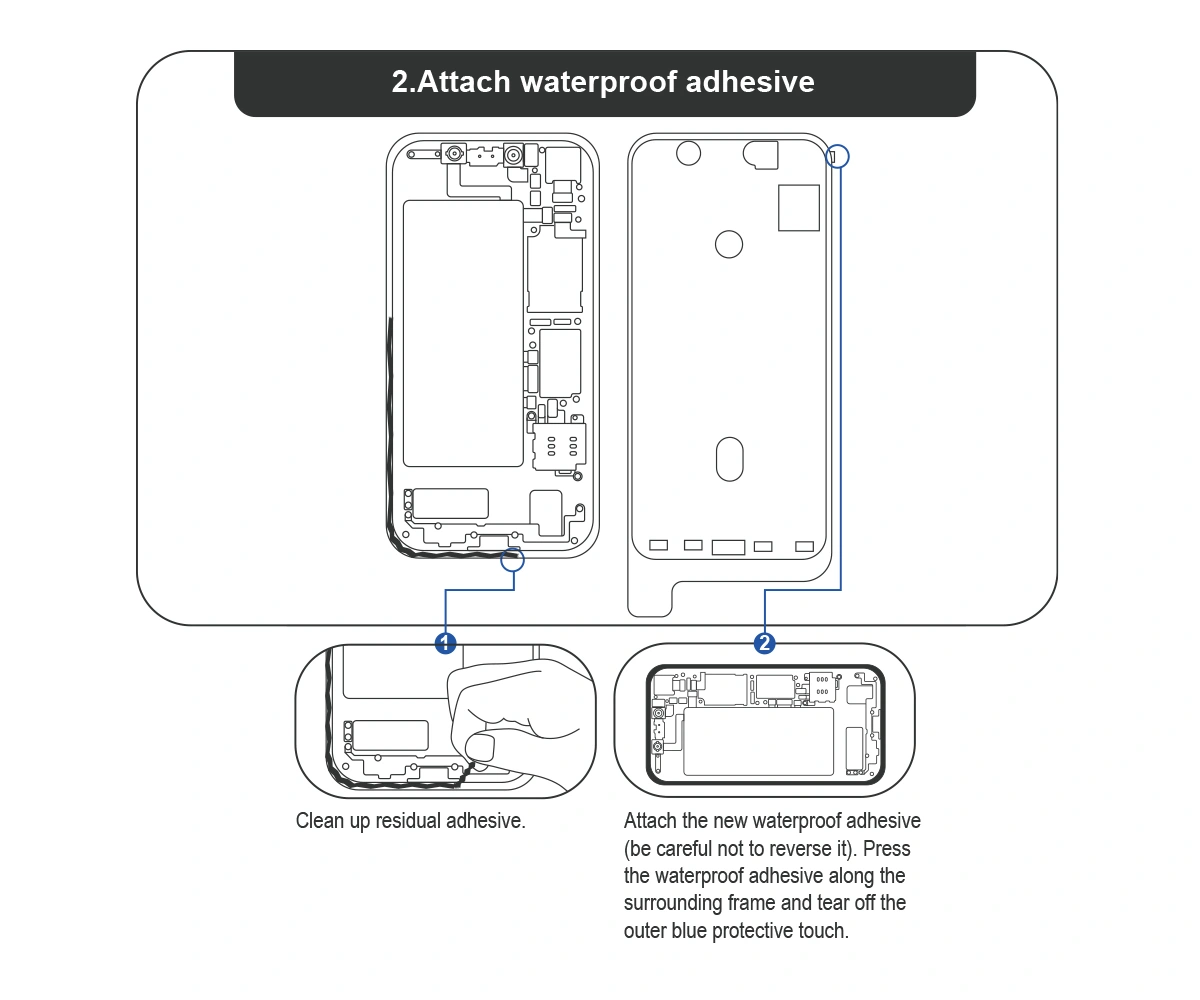 2.Attach waterproof adhesive

1

2

Clean up residual adhesive.

Attach the new waterproof adhesive (be careful not to reverse it). Press the waterproof adhesive along the surrounding frame and tear off the outer blue protective touch.