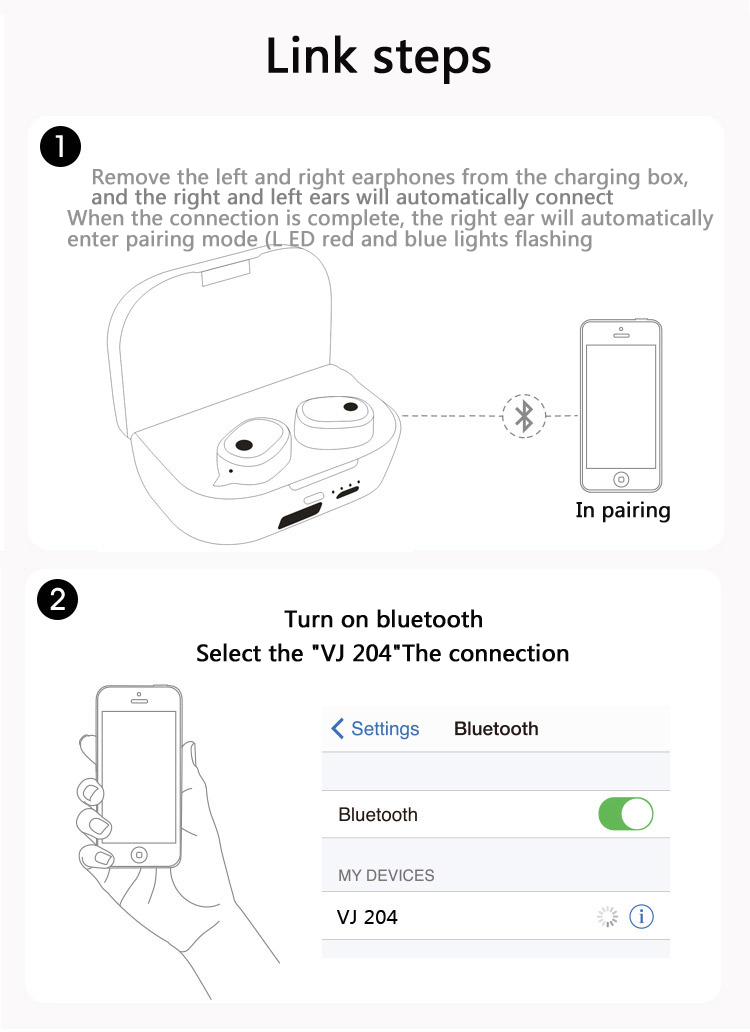 Link steps

1

Remove the left and right earphones from the charging box, and the right and left ears will automatically connect
When the connection is complete, the right ear will automatically enter pairing mode (L ED red and blue lights flashing

In pairing

2

Turn on bluetooth
Select the "VJ 204"The connection

Settings Bluetooth

Bluetooth

MY DEVICES

VJ 204