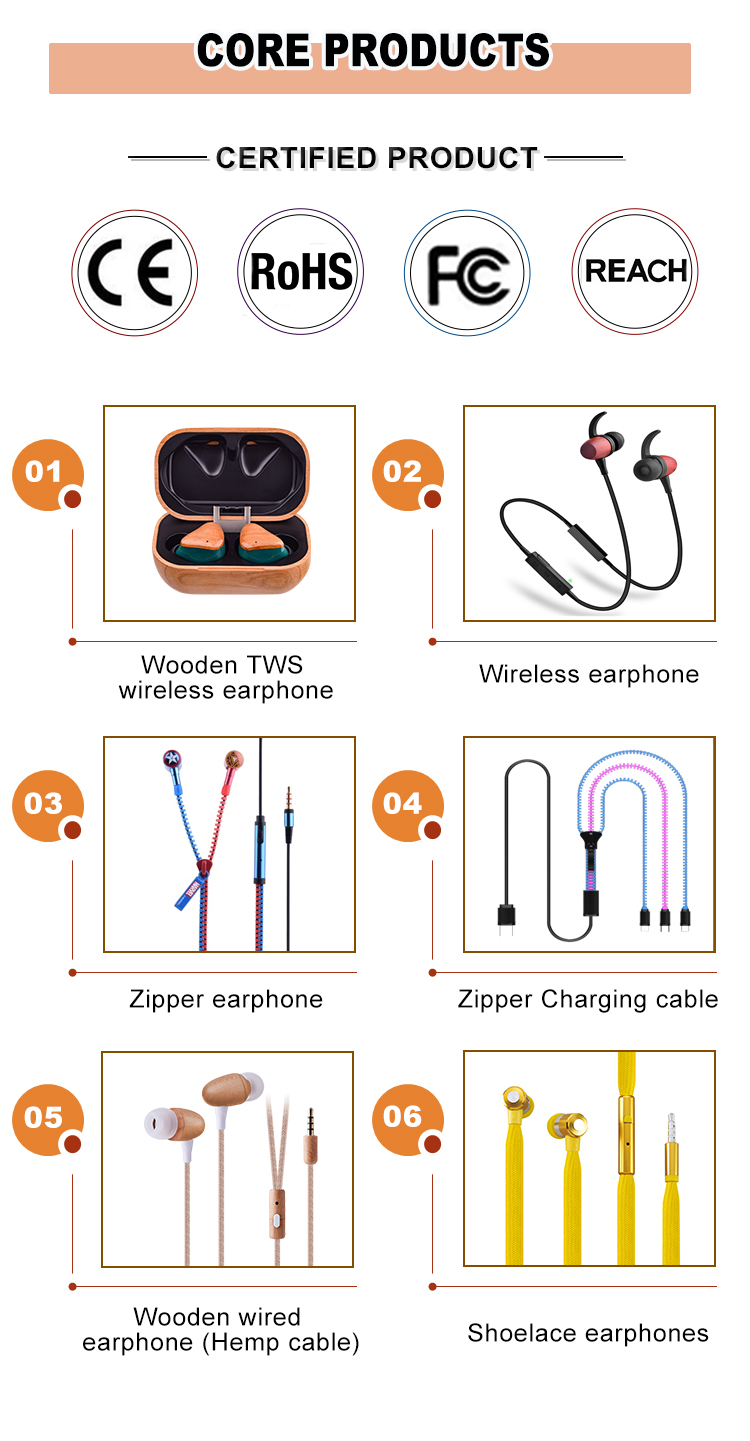 CORE PRODUCTS

CERTIFIED PRODUCT

CE

RoHS

FC

REACH

01

Wooden TWS wireless earphone

02

Wireless earphone

03

Zipper earphone

04

Zipper Charging cable

05

Wooden wired earphone (Hemp cable)

06

Shoelace earphones