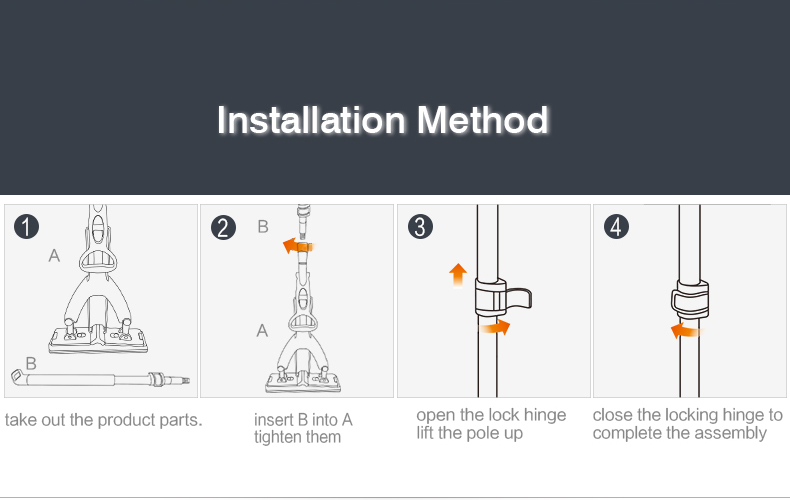 Installation Method

1
A
B
take out the product parts.

2
B
A
insert B into A
tighten them

3
open the lock hinge
lift the pole up

4
close the locking hinge to
complete the assembly