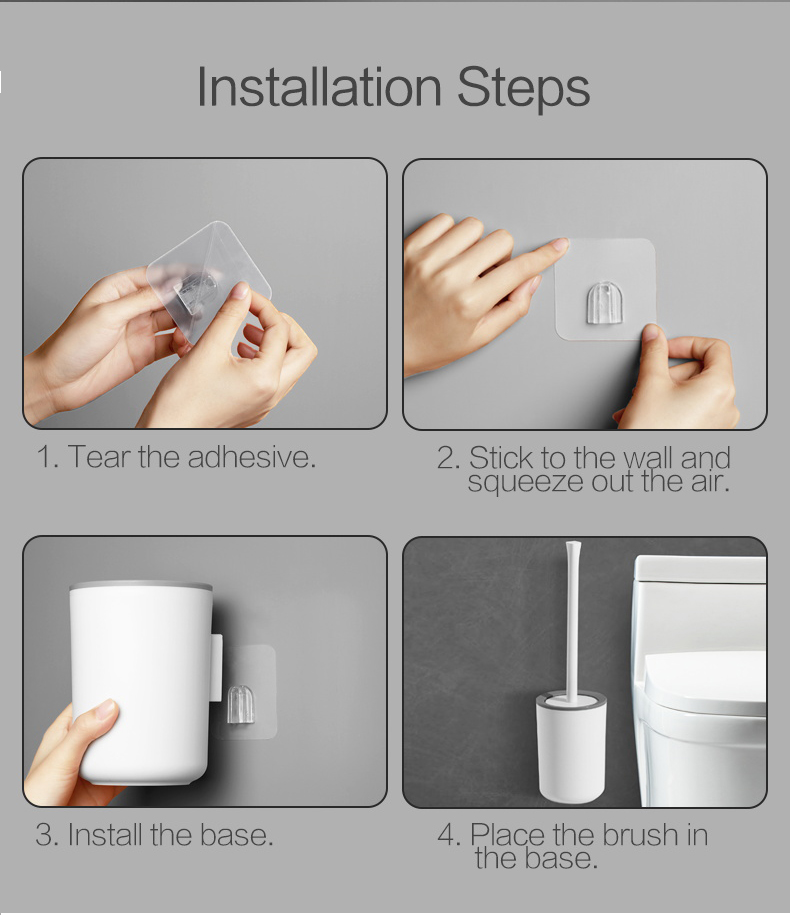 Installation Steps

1. Tear the adhesive.

2. Stick to the wall and squeeze out the air.

3. Install the base.

4. Place the brush in the base.