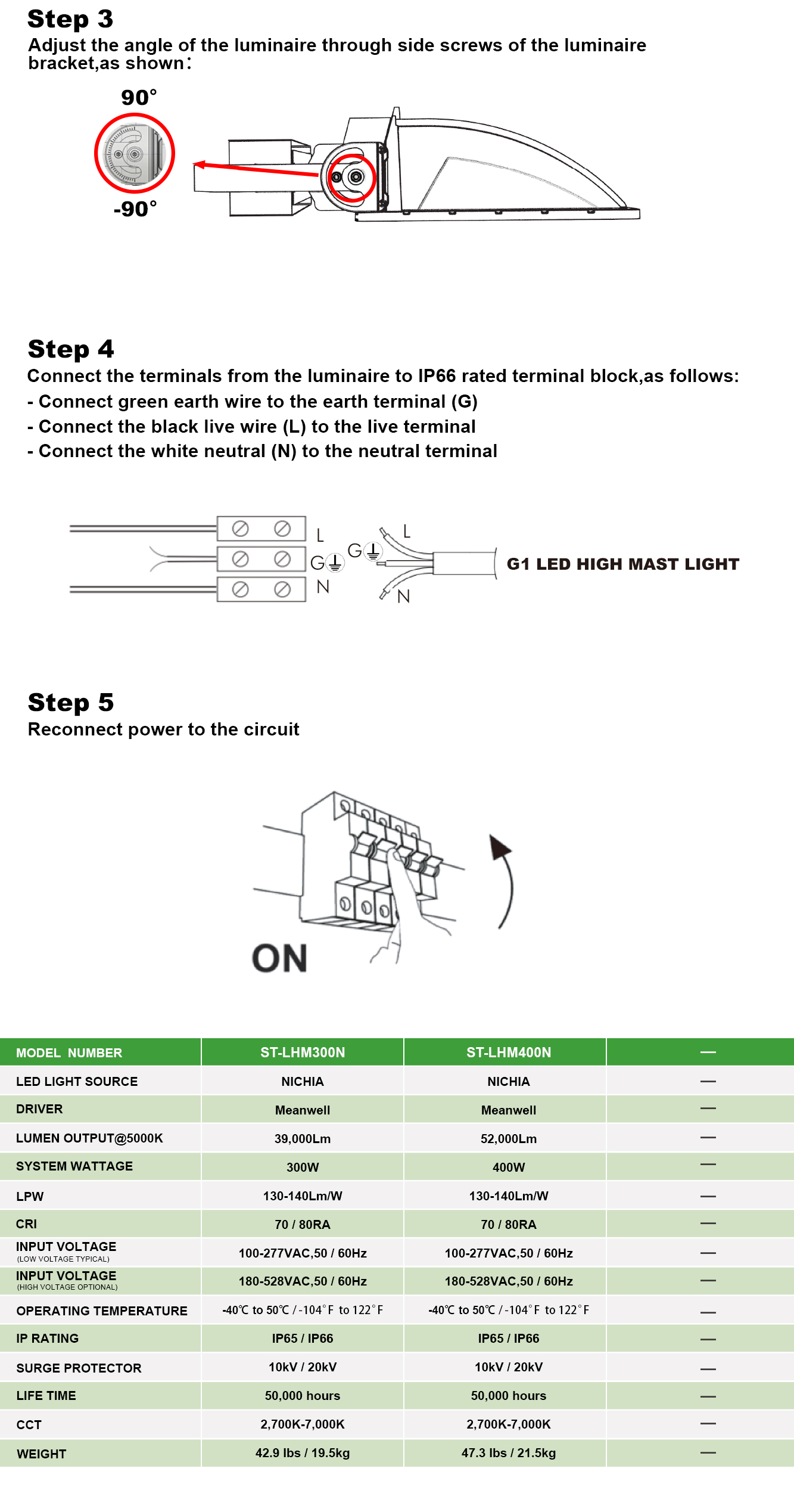 Step 3
Adjust the angle of the luminaire through side screws of the luminaire bracket,as shown：

90°
-90°

Step 4
Connect the terminals from the luminaire to IP66 rated terminal block,as follows:
- Connect green earth wire to the earth terminal (G)
- Connect the black live wire (L) to the live terminal
- Connect the white neutral (N) to the neutral terminal

L
G
N
L
G
N
G1 LED HIGH MAST LIGHT

Step 5
Reconnect power to the circuit

ON

| MODEL NUMBER | ST-LHM300N | ST-LHM400N | — |
|---|---|---|---|
| LED LIGHT SOURCE | NICHIA | NICHIA | — |
| DRIVER | Meanwell | Meanwell | — |
| LUMEN OUTPUT@5000K | 39,000Lm | 52,000Lm | — |
| SYSTEM WATTAGE | 300W | 400W | — |
| LPW | 130-140Lm/W | 130-140Lm/W | — |
| CRI | 70 / 80RA | 70 / 80RA | — |
| INPUT VOLTAGE (LOW VOLTAGE TYPICAL) | 100-277VAC,50 / 60Hz | 100-277VAC,50 / 60Hz | — |
| INPUT VOLTAGE (HIGH VOLTAGE OPTIONAL) | 180-528VAC,50 / 60Hz | 180-528VAC,50 / 60Hz | — |
| OPERATING TEMPERATURE | -40℃ to 50℃ / -104°F to 122°F | -40℃ to 50℃ / -104°F to 122°F | — |
| IP RATING | IP65 / IP66 | IP65 / IP66 | — |
| SURGE PROTECTOR | 10kV / 20kV | 10kV / 20kV | — |
| LIFE TIME | 50,000 hours | 50,000 hours | — |
| CCT | 2,700K-7,000K | 2,700K-7,000K | — |
| WEIGHT | 42.9 lbs / 19.5kg | 47.3 lbs / 21.5kg | — |