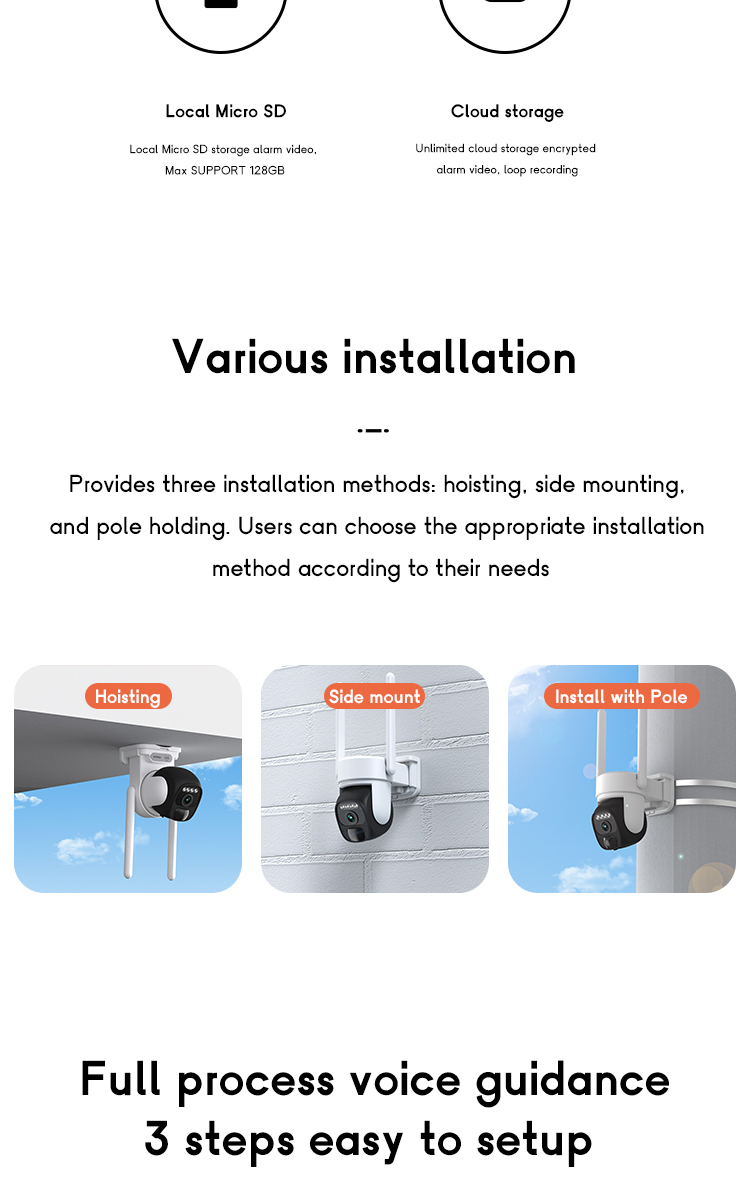 Local Micro SD

Local Micro SD storage alarm video, Max SUPPORT 128GB

Cloud storage

Unlimited cloud storage encrypted alarm video, loop recording

Various installation

Provides three installation methods: hoisting, side mounting, and pole holding. Users can choose the appropriate installation method according to their needs

Hoisting

Side mount

Install with Pole

Full process voice guidance
3 steps easy to setup