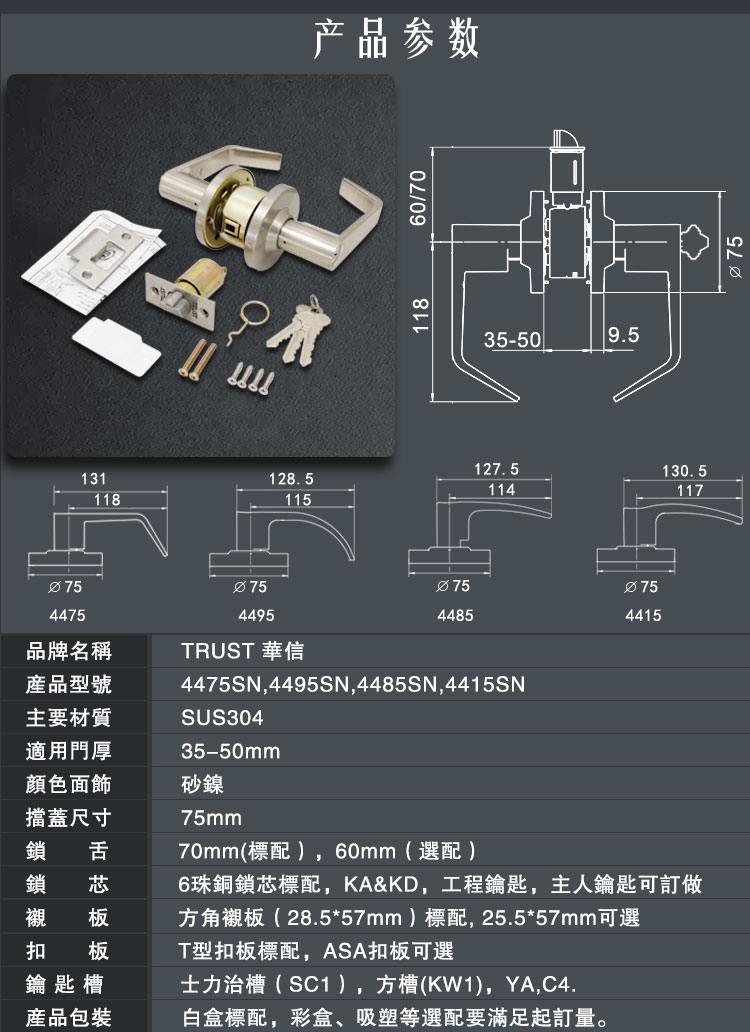 产品参数

60/70
118
35-50
9.5
⌀75

131
118
⌀75
4475

128.5
115
⌀75
4495

127.5
114
⌀75
4485

130.5
117
⌀75
4415

| 品牌名稱 | TRUST 華信 |
|---|---|
| 產品型號 | 4475SN,4495SN,4485SN,4415SN |
| 主要材質 | SUS304 |
| 適用門厚 | 35-50mm |
| 顏色面飾 | 砂鎳 |
| 擋蓋尺寸 | 75mm |
| 鎖 舌 | 70mm(標配），60mm（選配） |
| 鎖 芯 | 6珠銅鎖芯標配，KA&KD，工程鑰匙，主人鑰匙可訂做 |
| 襯 板 | 方角襯板（28.5*57mm）標配, 25.5*57mm可選 |
| 扣 板 | T型扣板標配，ASA扣板可選 |
| 鑰匙槽 | 士力治槽（SC1），方槽(KW1)，YA,C4. |
| 產品包裝 | 白盒標配，彩盒、吸塑等選配要滿足起訂量。 |