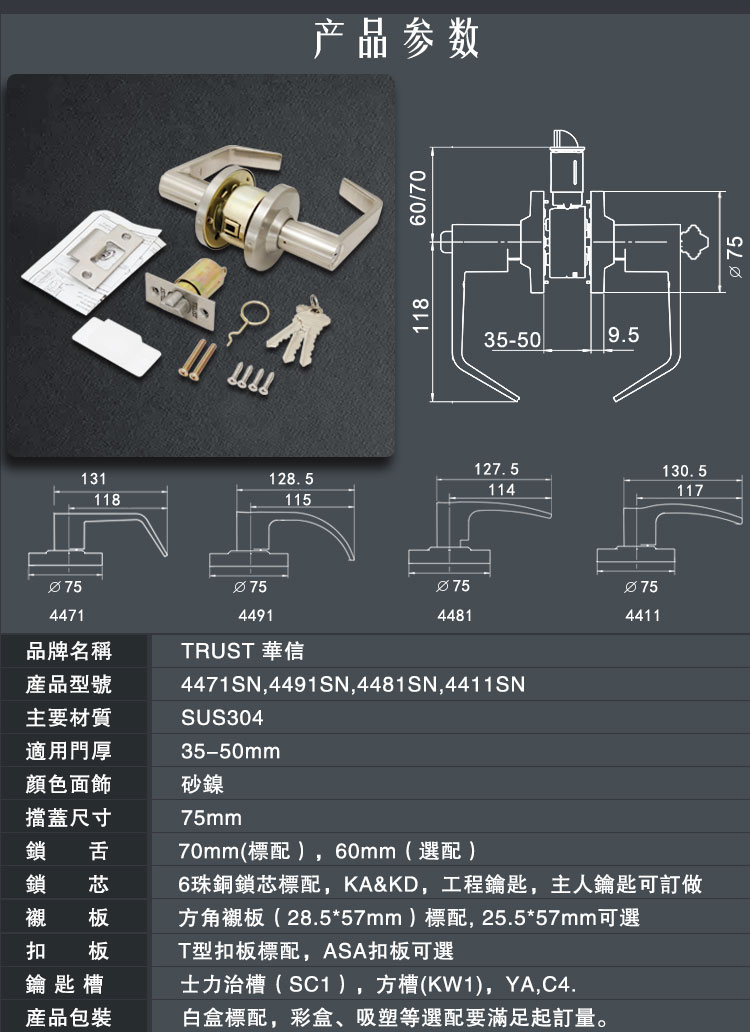 产品参数

60/70

118

35-50

9.5

⌀75

131
118
⌀75
4471

128.5
115
⌀75
4491

127.5
114
⌀75
4481

130.5
117
⌀75
4411

| 品牌名稱 | TRUST 華信 |
|---|---|
| 產品型號 | 4471SN,4491SN,4481SN,4411SN |
| 主要材質 | SUS304 |
| 適用門厚 | 35-50mm |
| 顏色面飾 | 砂鎳 |
| 擋蓋尺寸 | 75mm |
| 鎖 舌 | 70mm(標配），60mm（選配） |
| 鎖 芯 | 6珠銅鎖芯標配，KA&KD，工程鑰匙，主人鑰匙可訂做 |
| 襯 板 | 方角襯板（28.5*57mm）標配, 25.5*57mm可選 |
| 扣 板 | T型扣板標配，ASA扣板可選 |
| 鑰匙槽 | 士力治槽（SC1），方槽(KW1)，YA,C4. |
| 產品包裝 | 白盒標配，彩盒、吸塑等選配要滿足起訂量。 |