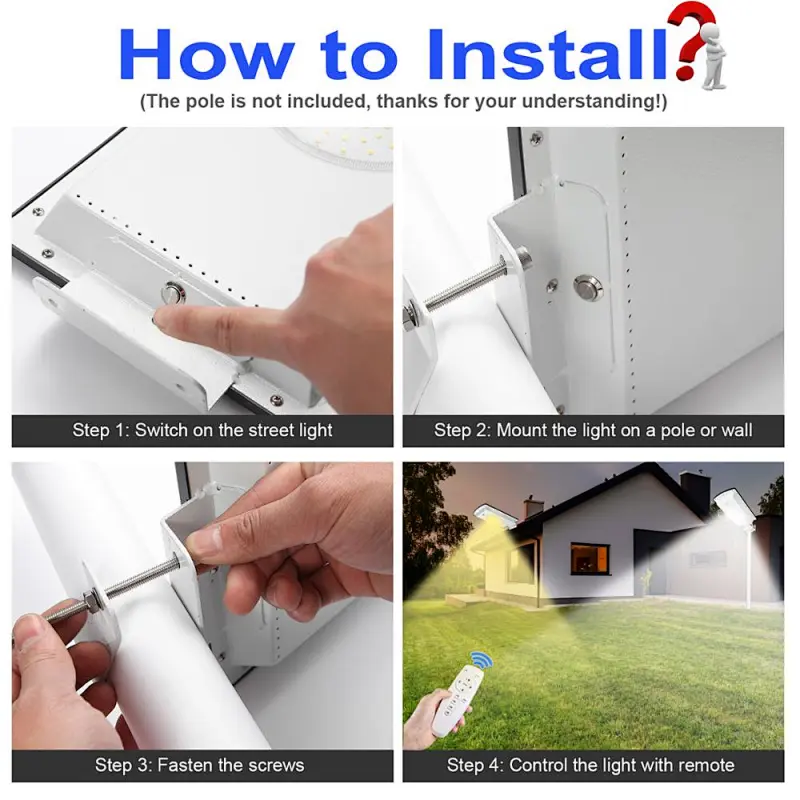 How to Install?

(The pole is not included, thanks for your understanding!)

Step 1: Switch on the street light

Step 2: Mount the light on a pole or wall

Step 3: Fasten the screws

Step 4: Control the light with remote