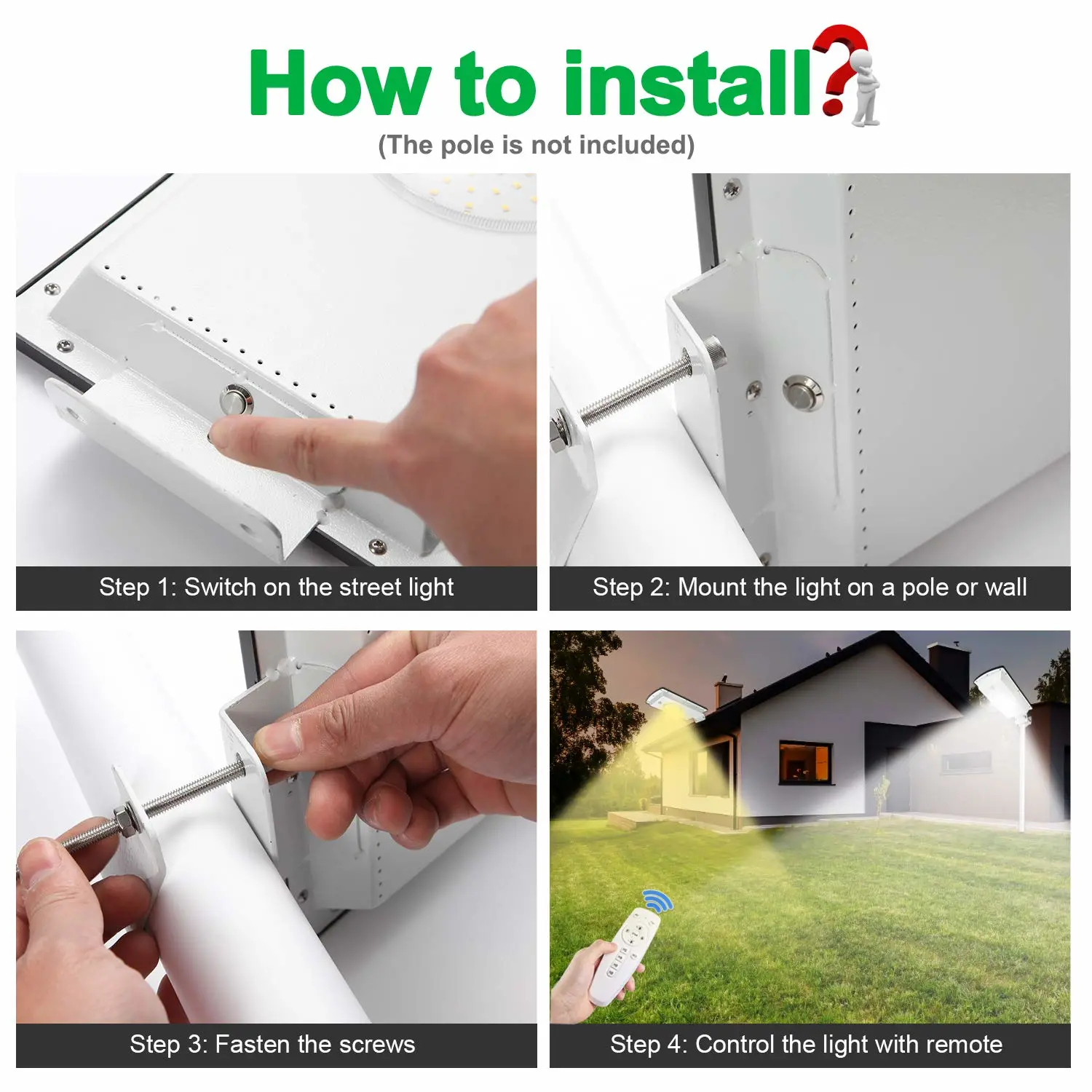 How to install?
(The pole is not included)

Step 1: Switch on the street light

Step 2: Mount the light on a pole or wall

Step 3: Fasten the screws

Step 4: Control the light with remote