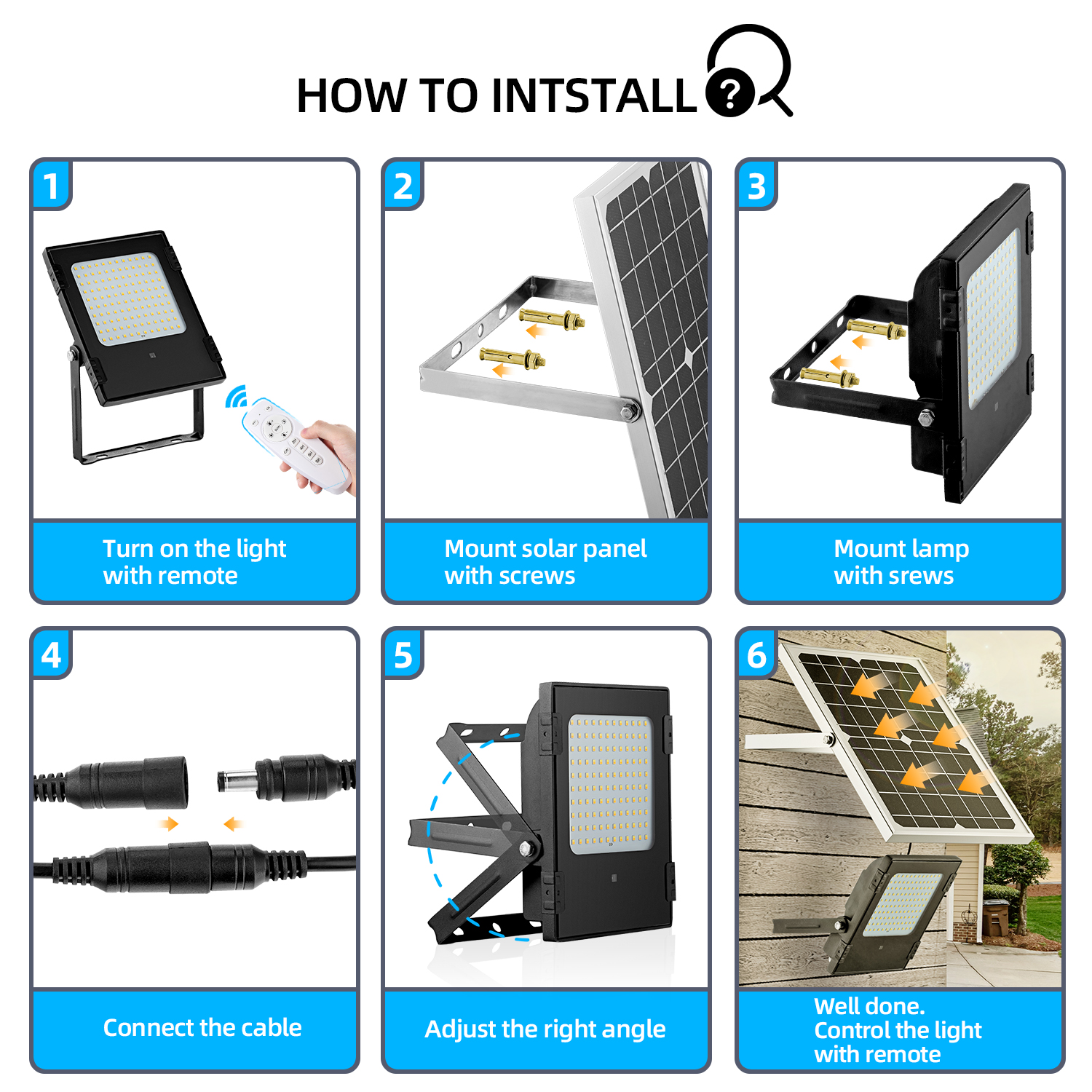 HOW TO INTSTALL ?

1
Turn on the light with remote

2
Mount solar panel with screws

3
Mount lamp with srews

4
Connect the cable

5
Adjust the right angle

6
Well done. Control the light with remote