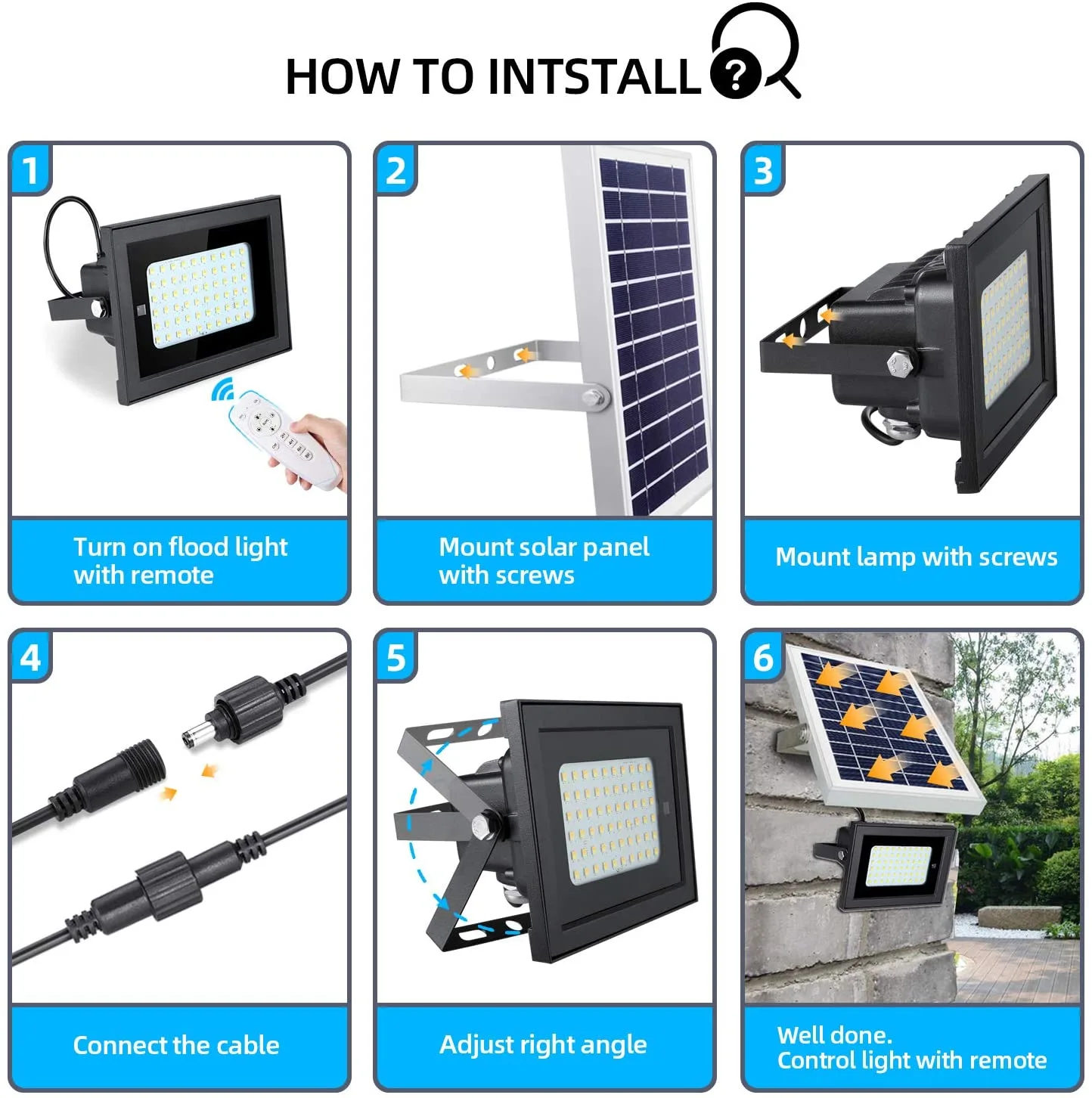 HOW TO INTSTALL ?

1
Turn on flood light with remote

2
Mount solar panel with screws

3
Mount lamp with screws

4
Connect the cable

5
Adjust right angle

6
Well done.
Control light with remote