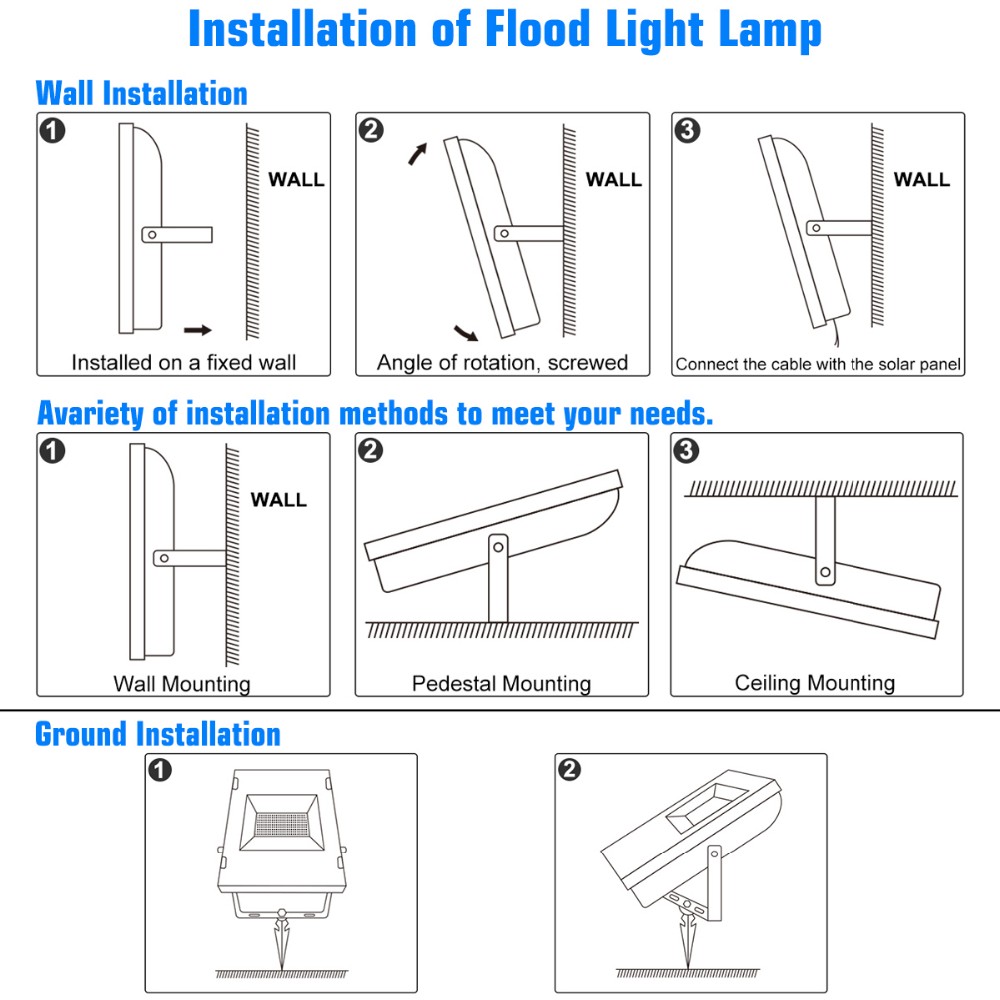 Installation of Flood Light Lamp

Wall Installation

1
WALL
Installed on a fixed wall

2
WALL
Angle of rotation, screwed

3
WALL
Connect the cable with the solar panel

Avariety of installation methods to meet your needs.

1
WALL
Wall Mounting

2
Pedestal Mounting

3
Ceiling Mounting

Ground Installation

1

2