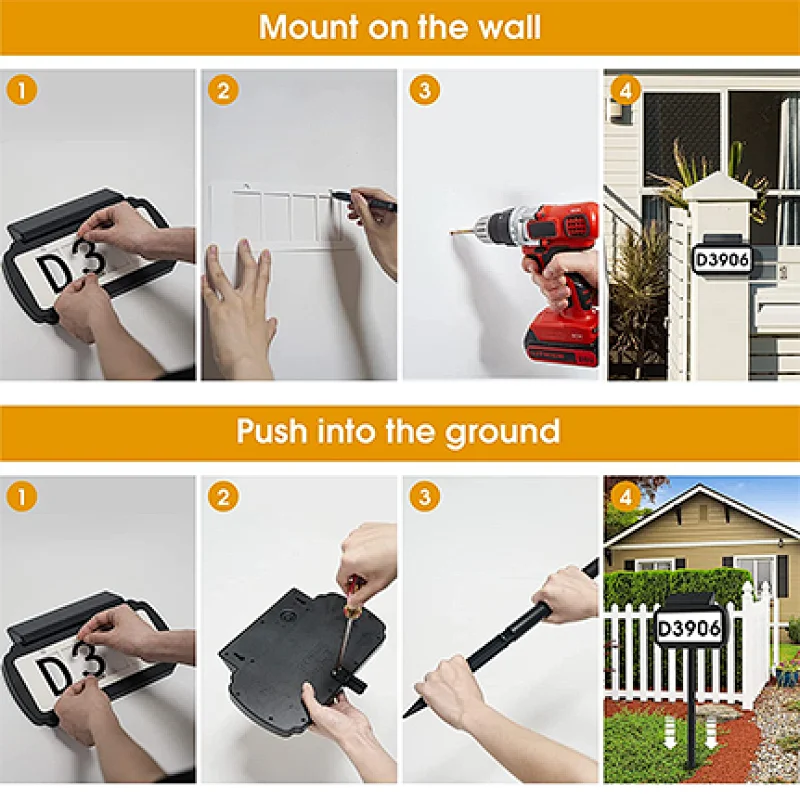 Mount on the wall

1

D3

2

3

4

D3906

Push into the ground

1

D3

2

3

4

D3906