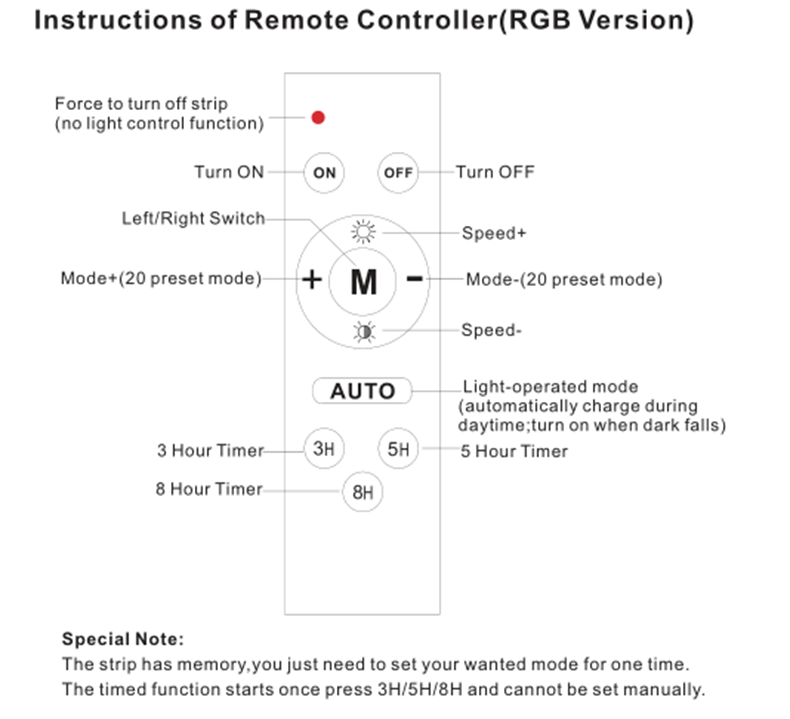 Instructions of Remote Controller(RGB Version)

Force to turn off strip
(no light control function)

Turn ON
ON
OFF
Turn OFF

Left/Right Switch
Speed+

Mode+(20 preset mode)
+
M
-
Mode-(20 preset mode)

Speed-

AUTO
Light-operated mode
(automatically charge during daytime;turn on when dark falls)

3 Hour Timer
3H
5H
5 Hour Timer

8 Hour Timer
8H

Special Note:
The strip has memory,you just need to set your wanted mode for one time.
The timed function starts once press 3H/5H/8H and cannot be set manually.