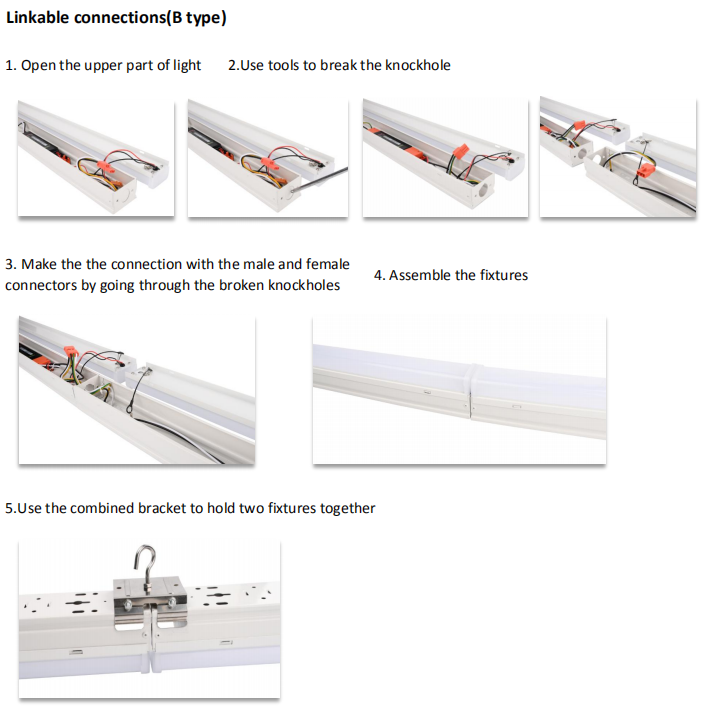 Linkable connections(B type)

1. Open the upper part of light

2.Use tools to break the knockhole

3. Make the the connection with the male and female connectors by going through the broken knockholes

4. Assemble the fixtures

5.Use the combined bracket to hold two fixtures together