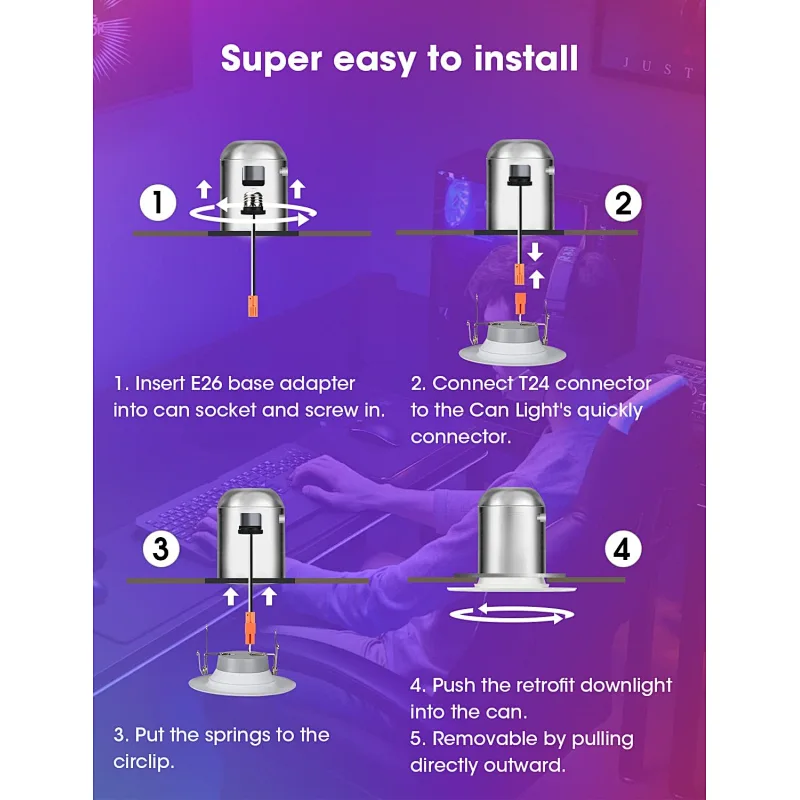 Super easy to install

JUST

1

2

1. Insert E26 base adapter into can socket and screw in.

2. Connect T24 connector to the Can Light's quickly connector.

3

4

3. Put the springs to the circlip.

4. Push the retrofit downlight into the can.
5. Removable by pulling directly outward.