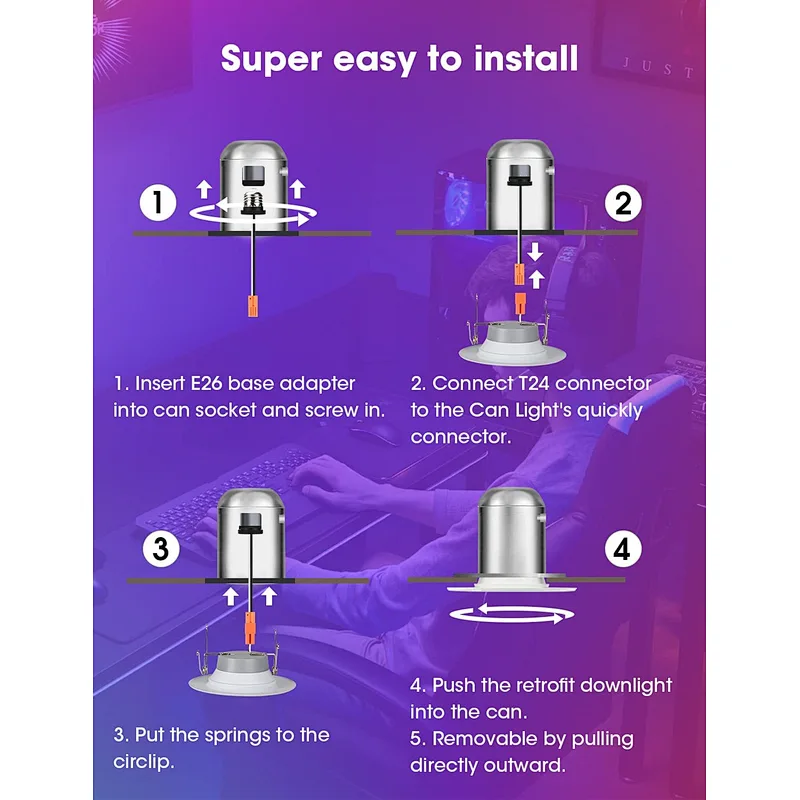 Super easy to install

JUST

1

2

1. Insert E26 base adapter into can socket and screw in.

2. Connect T24 connector to the Can Light's quickly connector.

3

4

3. Put the springs to the circlip.

4. Push the retrofit downlight into the can.

5. Removable by pulling directly outward.