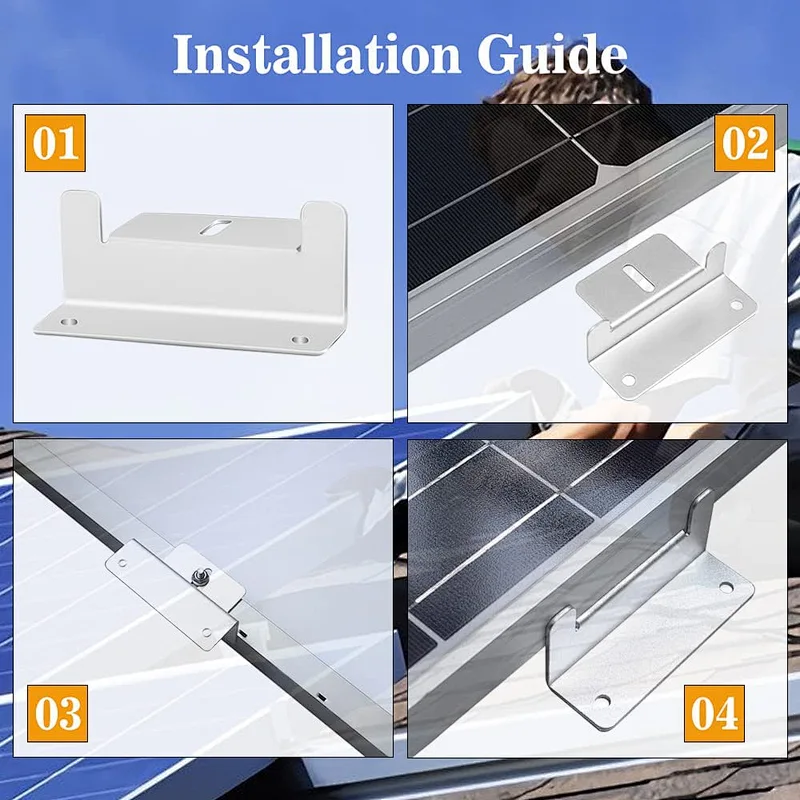 Installation Guide

01

02

03

04