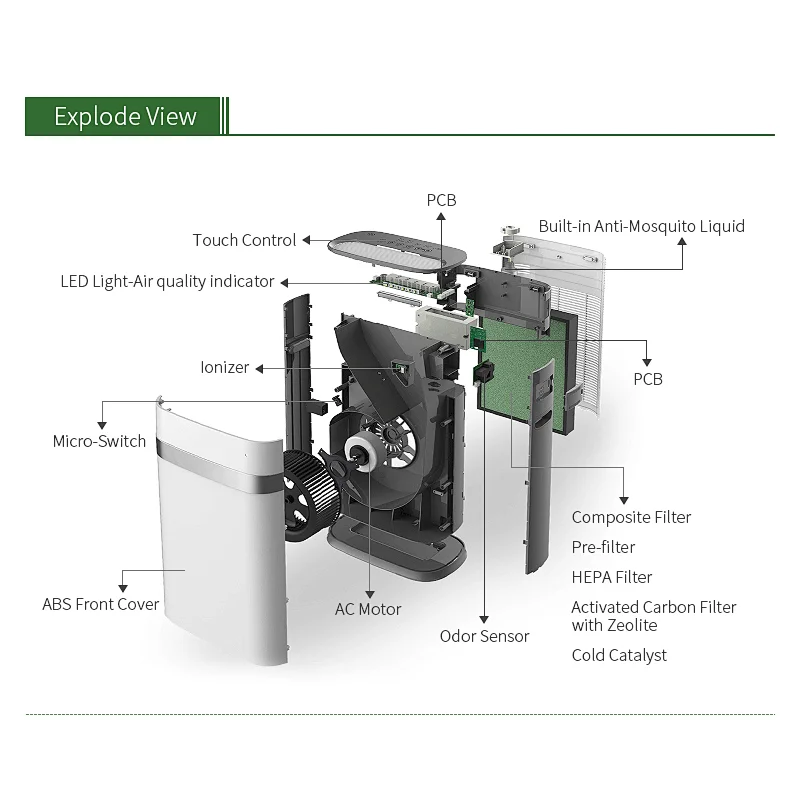 Explode View

PCB

Touch Control

Built-in Anti-Mosquito Liquid

LED Light-Air quality indicator

Ionizer

PCB

Micro-Switch

Composite Filter

Pre-filter

HEPA Filter

Activated Carbon Filter with Zeolite

Cold Catalyst

ABS Front Cover

AC Motor

Odor Sensor