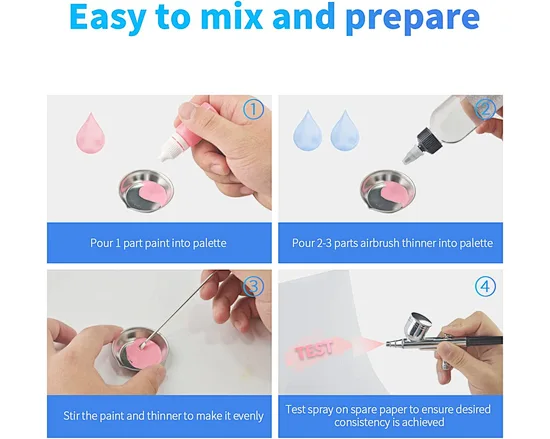 Easy to mix and prepare

①

Pour 1 part paint into palette

②

Pour 2-3 parts airbrush thinner into palette

③

Stir the paint and thinner to make it evenly

④

TEST

Test spray on spare paper to ensure desired consistency is achieved