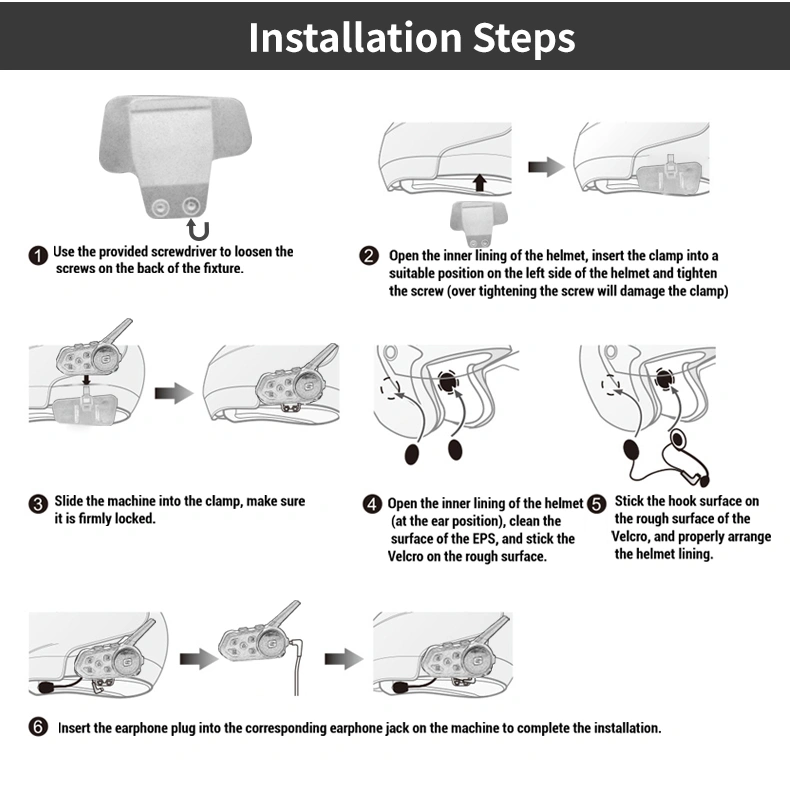 Installation Steps

1 Use the provided screwdriver to loosen the screws on the back of the fixture.

2 Open the inner lining of the helmet, insert the clamp into a suitable position on the left side of the helmet and tighten the screw (over tightening the screw will damage the clamp)

3 Slide the machine into the clamp, make sure it is firmly locked.

4 Open the inner lining of the helmet (at the ear position), clean the surface of the EPS, and stick the Velcro on the rough surface.

5 Stick the hook surface on the rough surface of the Velcro, and properly arrange the helmet lining.

6 Insert the earphone plug into the corresponding earphone jack on the machine to complete the installation.