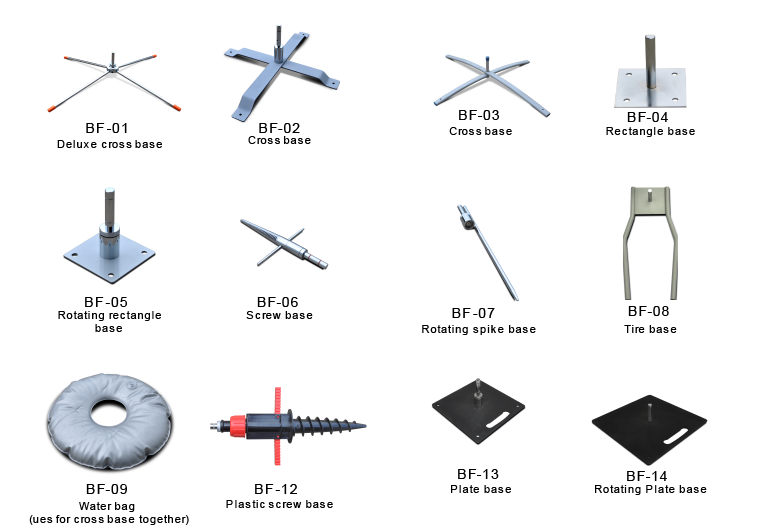 BF-01
Deluxe cross base

BF-02
Cross base

BF-03
Cross base

BF-04
Rectangle base

BF-05
Rotating rectangle base

BF-06
Screw base

BF-07
Rotating spike base

BF-08
Tire base

BF-09
Water bag
(ues for cross base together)

BF-12
Plastic screw base

BF-13
Plate base

BF-14
Rotating Plate base