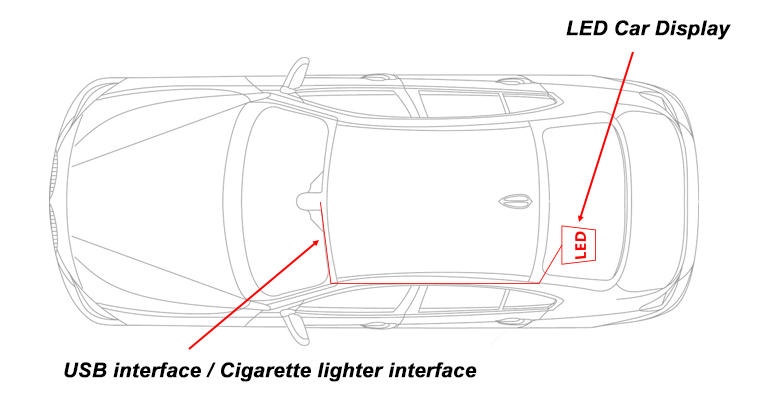 LED Car Display

LED

USB interface / Cigarette lighter interface