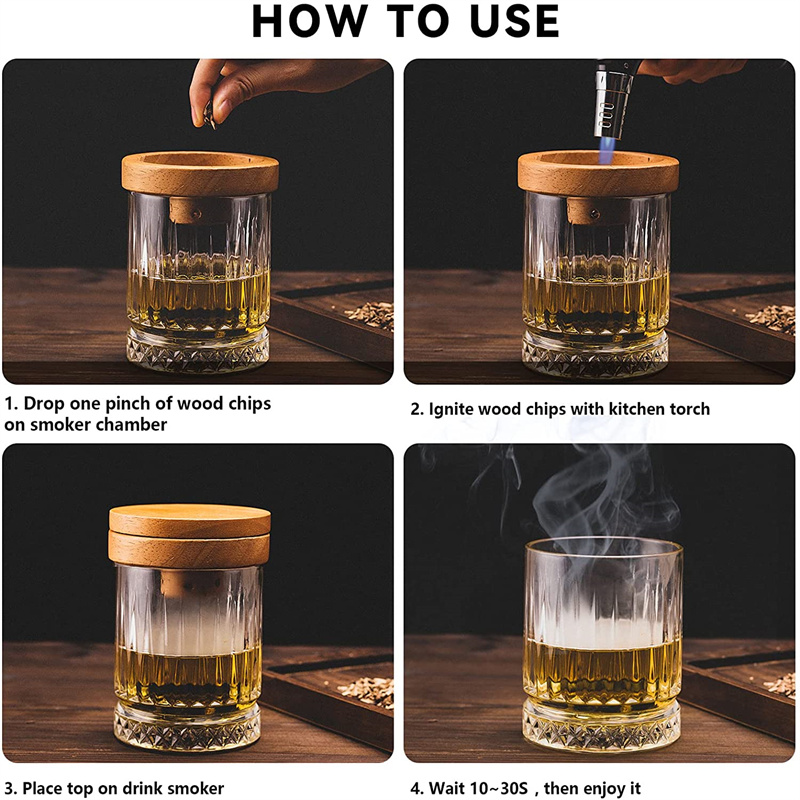 HOW TO USE

1. Drop one pinch of wood chips on smoker chamber

2. Ignite wood chips with kitchen torch

3. Place top on drink smoker

4. Wait 10~30S , then enjoy it