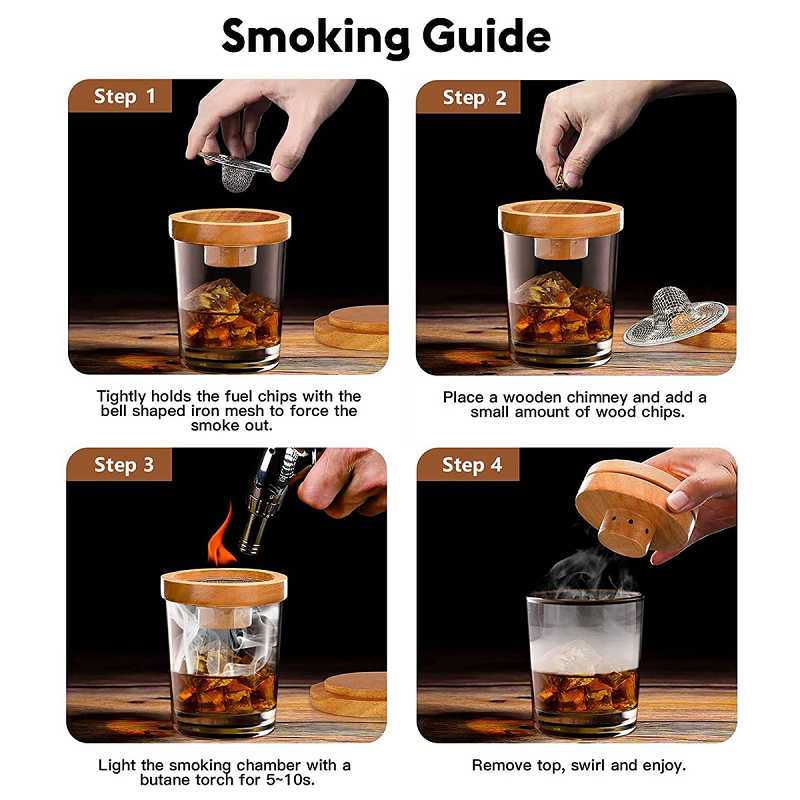 Smoking Guide

Step 1

Tightly holds the fuel chips with the bell shaped iron mesh to force the smoke out.

Step 2

Place a wooden chimney and add a small amount of wood chips.

Step 3

Light the smoking chamber with a butane torch for 5~10s.

Step 4

Remove top, swirl and enjoy.