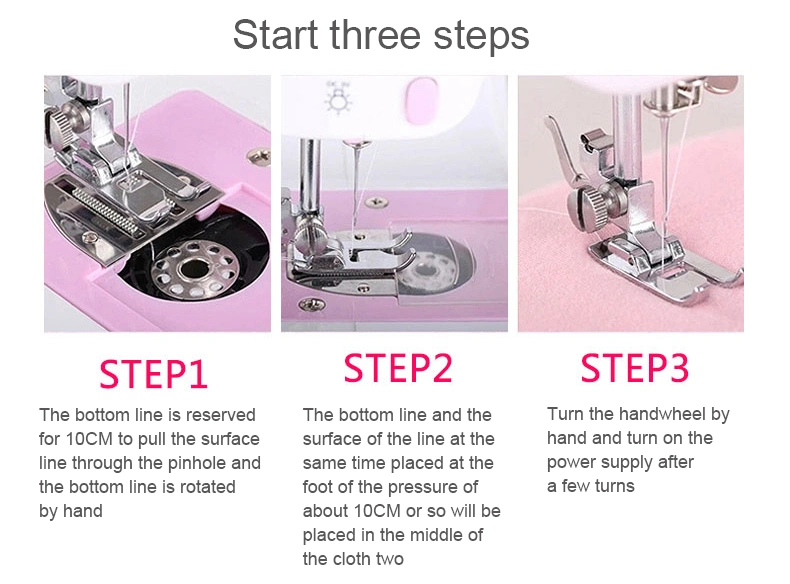 Start three steps

STEP1

The bottom line is reserved for 10CM to pull the surface line through the pinhole and the bottom line is rotated by hand

STEP2

The bottom line and the surface of the line at the same time placed at the foot of the pressure of about 10CM or so will be placed in the middle of the cloth two

STEP3

Turn the handwheel by hand and turn on the power supply after a few turns