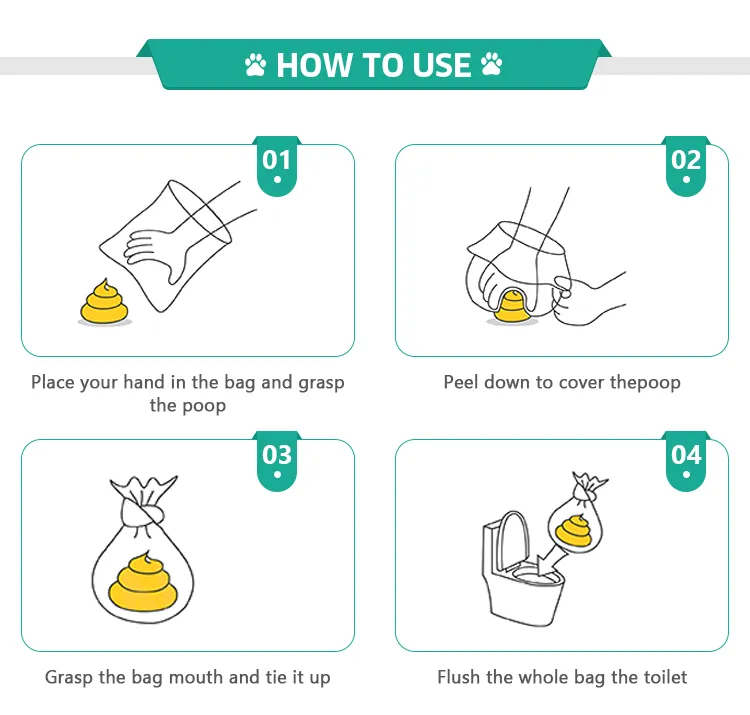 HOW TO USE

01

Place your hand in the bag and grasp the poop

02

Peel down to cover thepoop

03

Grasp the bag mouth and tie it up

04

Flush the whole bag the toilet