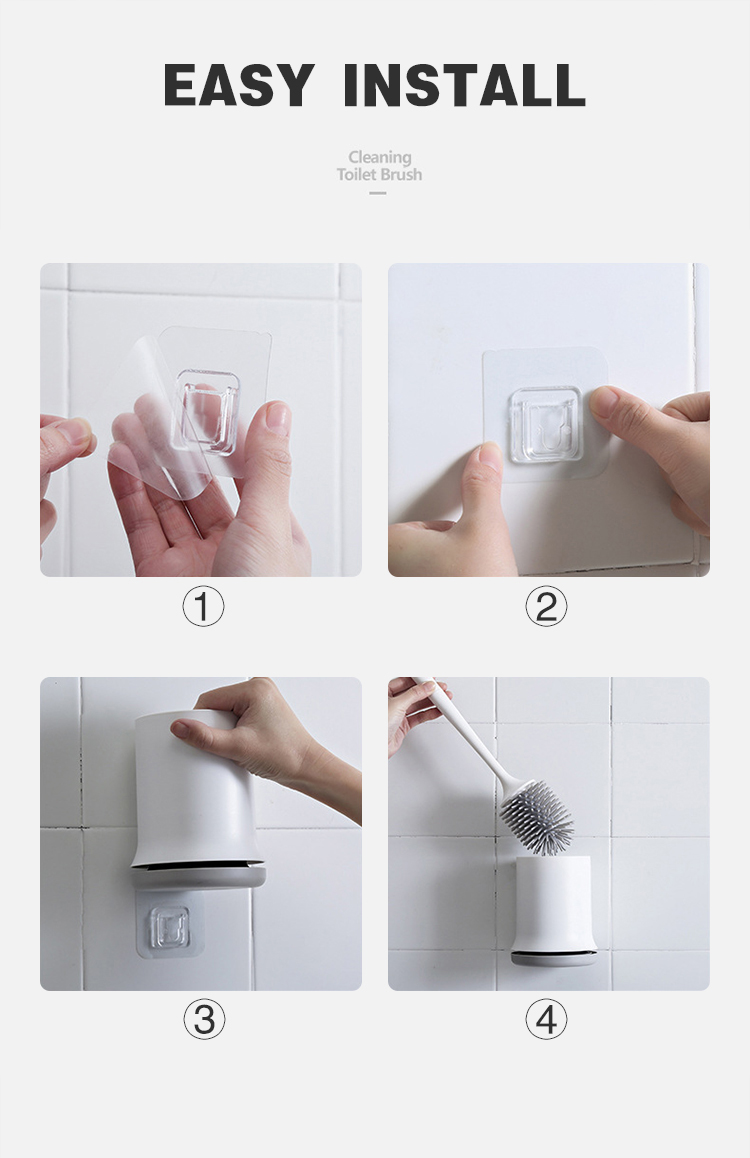 EASY INSTALL

Cleaning
Toilet Brush

①

②

③

④