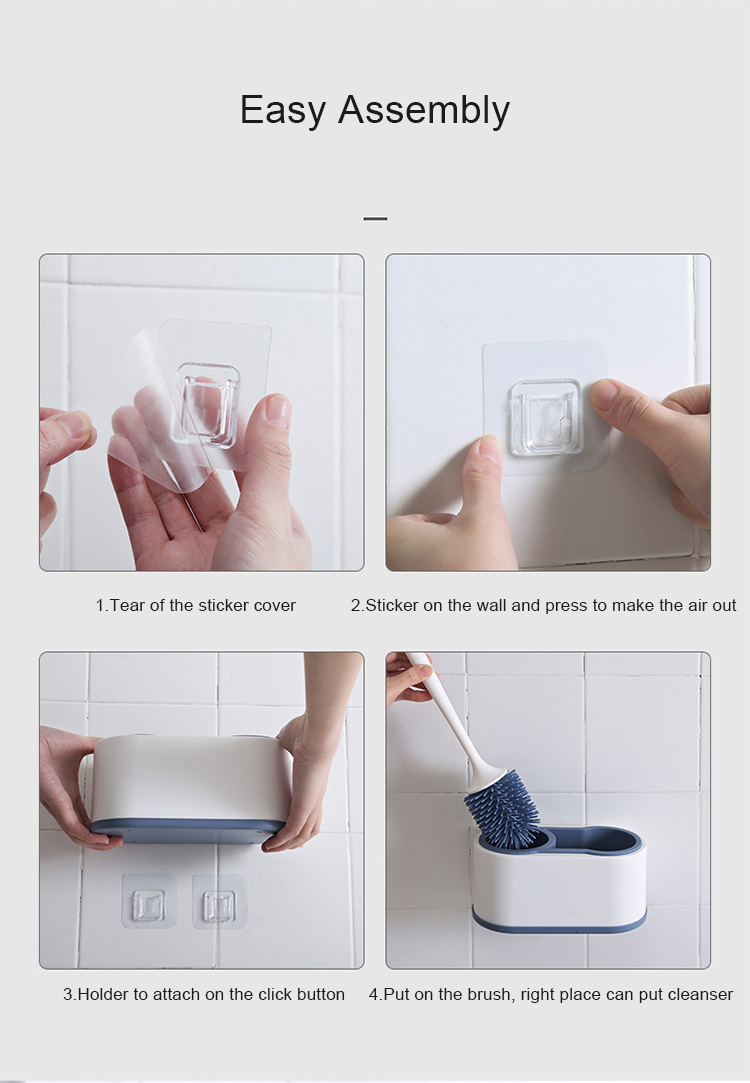 Easy Assembly

1.Tear of the sticker cover

2.Sticker on the wall and press to make the air out

3.Holder to attach on the click button

4.Put on the brush, right place can put cleanser