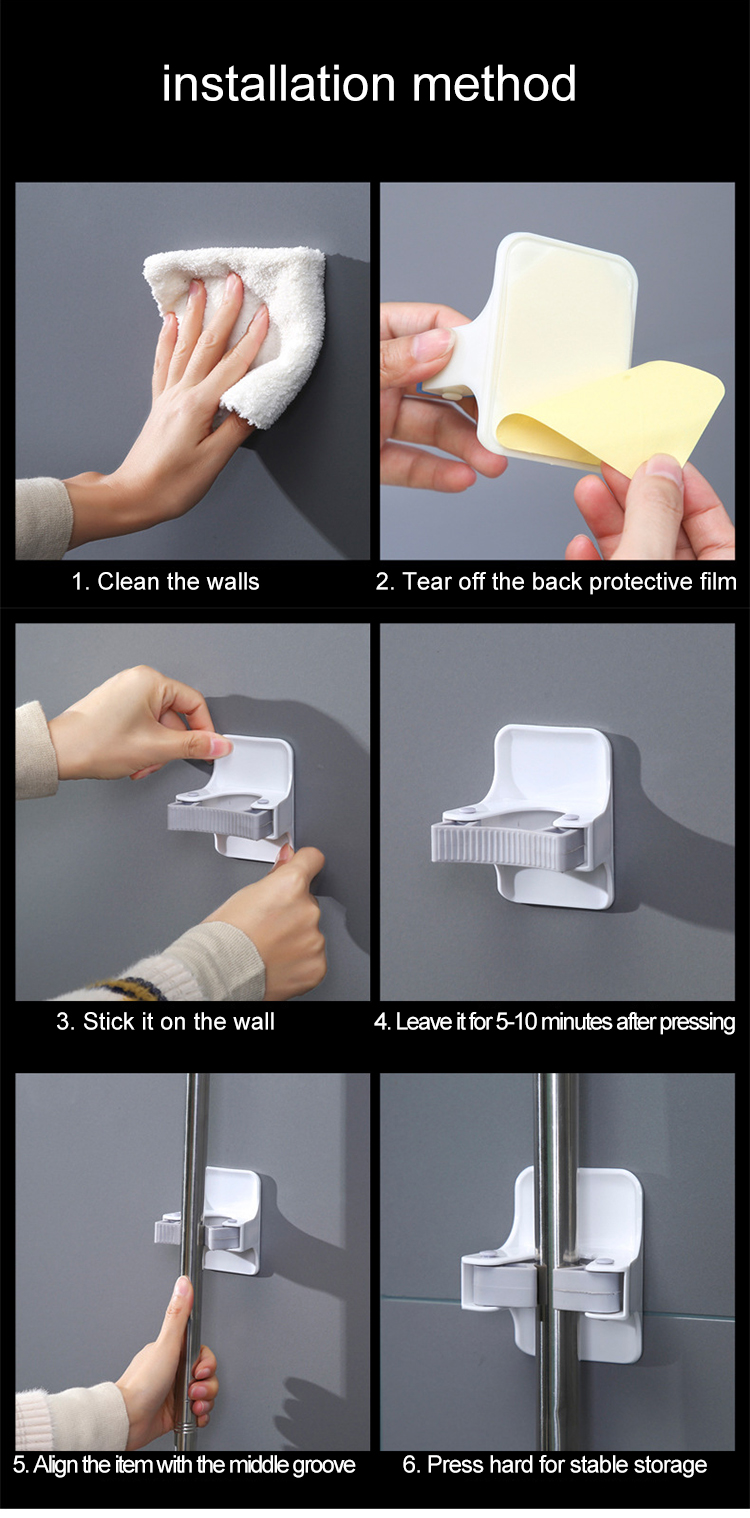 installation method

1. Clean the walls

2. Tear off the back protective film

3. Stick it on the wall

4. Leave it for 5-10 minutes after pressing

5. Align the item with the middle groove

6. Press hard for stable storage