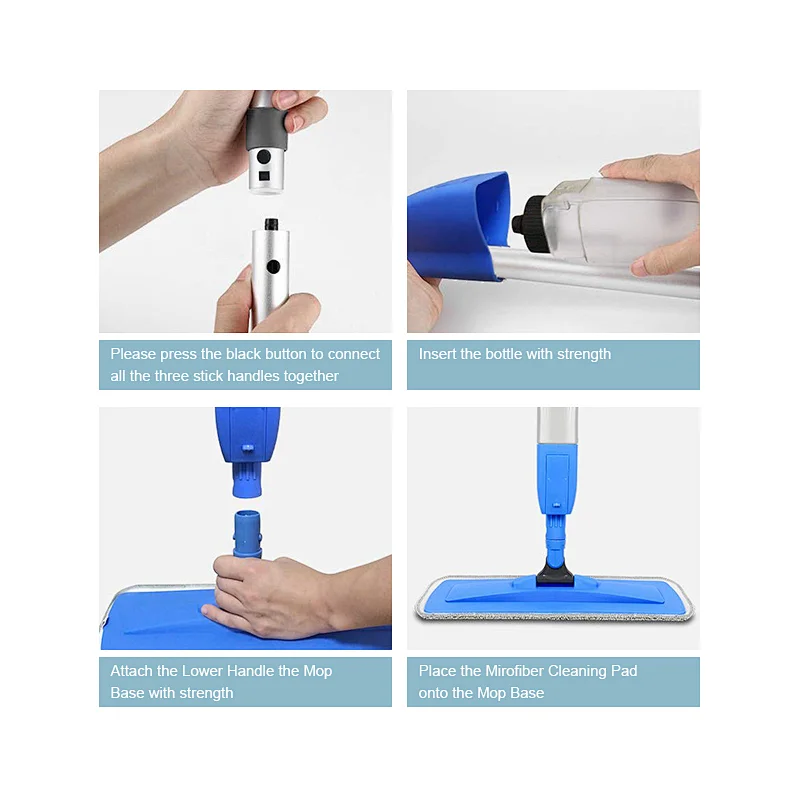 Please press the black button to connect all the three stick handles together

Insert the bottle with strength

Attach the Lower Handle the Mop Base with strength

Place the Mirofiber Cleaning Pad onto the Mop Base