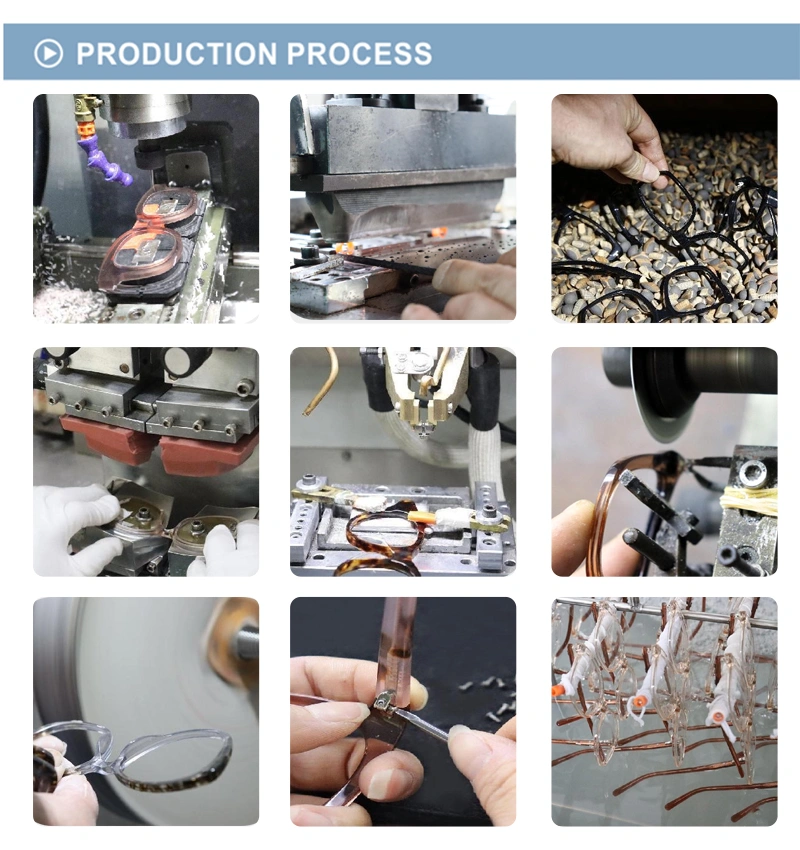 PRODUCTION PROCESS