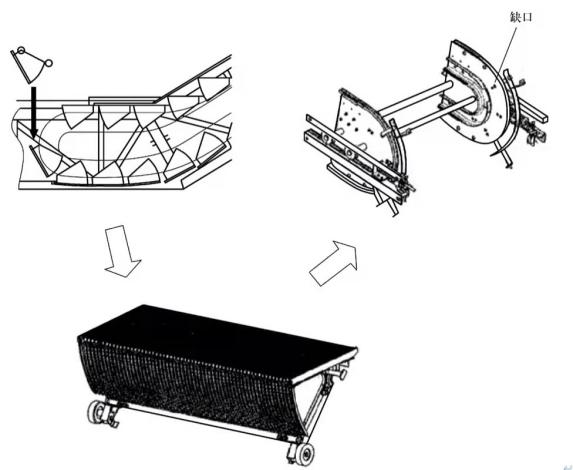 缺口