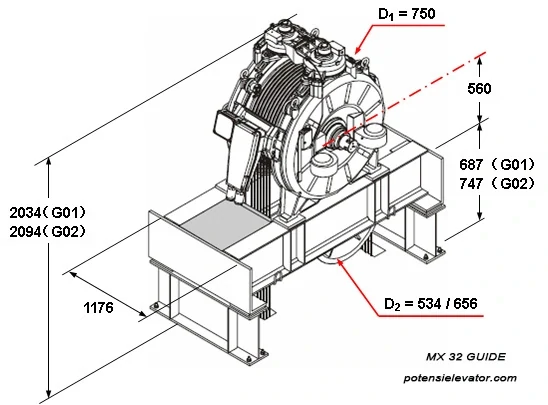 $D_1 = 750$

560

687（G01）
747（G02）

2034（G01）
2094（G02）

1176

$D_2 = 534 / 656$

MX 32 GUIDE

potensielevator.com