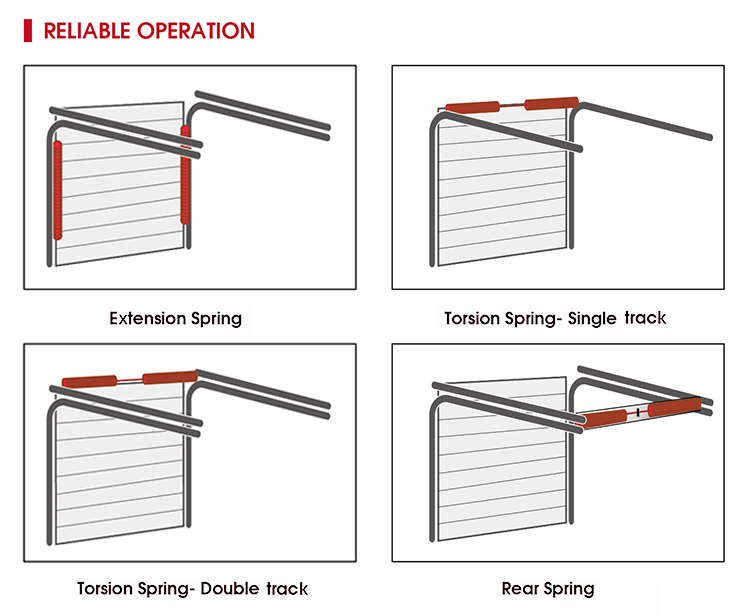 RELIABLE OPERATION

Extension Spring

Torsion Spring- Single track

Torsion Spring- Double track

Rear Spring