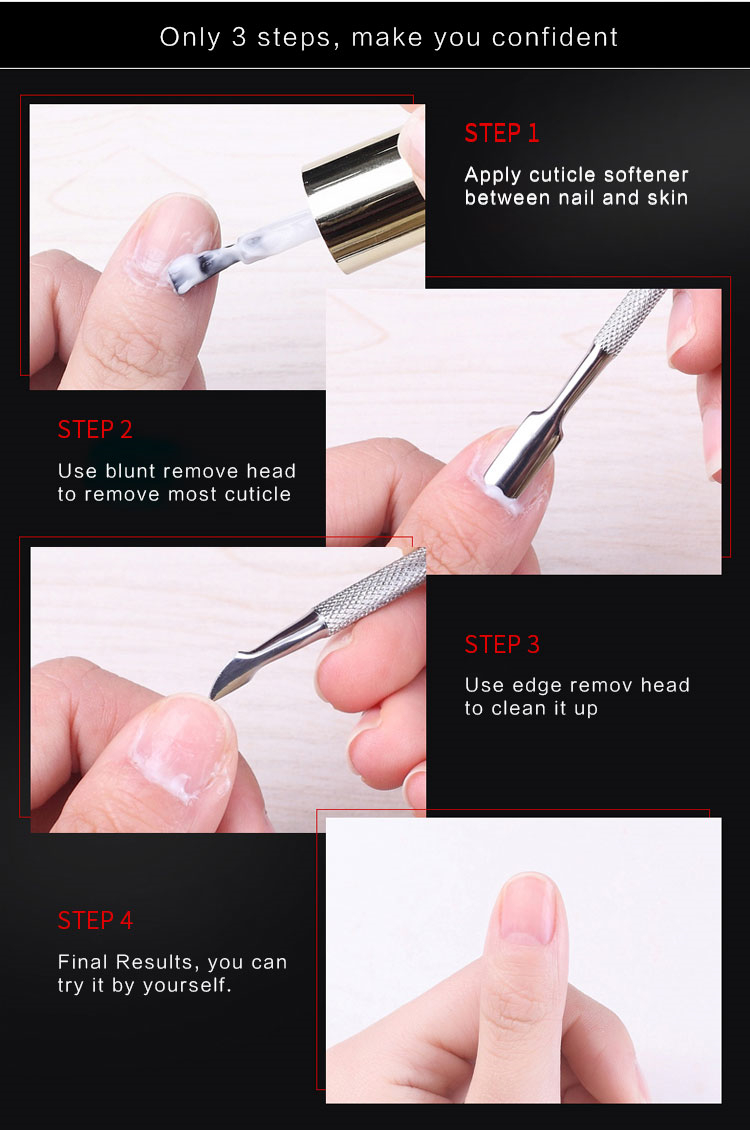 Only 3 steps, make you confident

STEP 1

Apply cuticle softener between nail and skin

STEP 2

Use blunt remove head to remove most cuticle

STEP 3

Use edge remov head to clean it up

STEP 4

Final Results, you can try it by yourself.