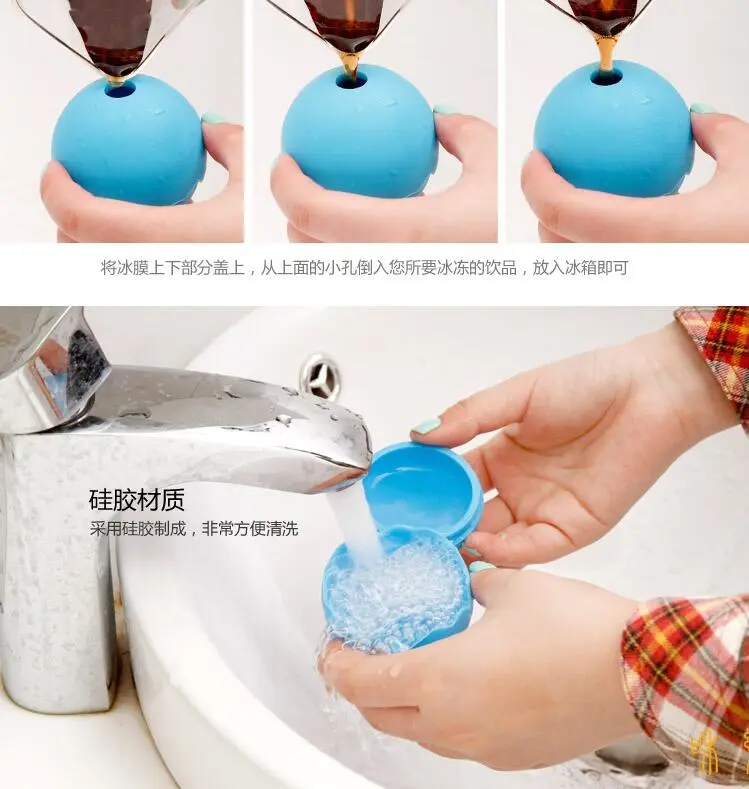 将冰膜上下部分盖上，从上面的小孔倒入您所要冰冻的饮品，放入冰箱即可

硅胶材质
采用硅胶制成，非常方便清洗