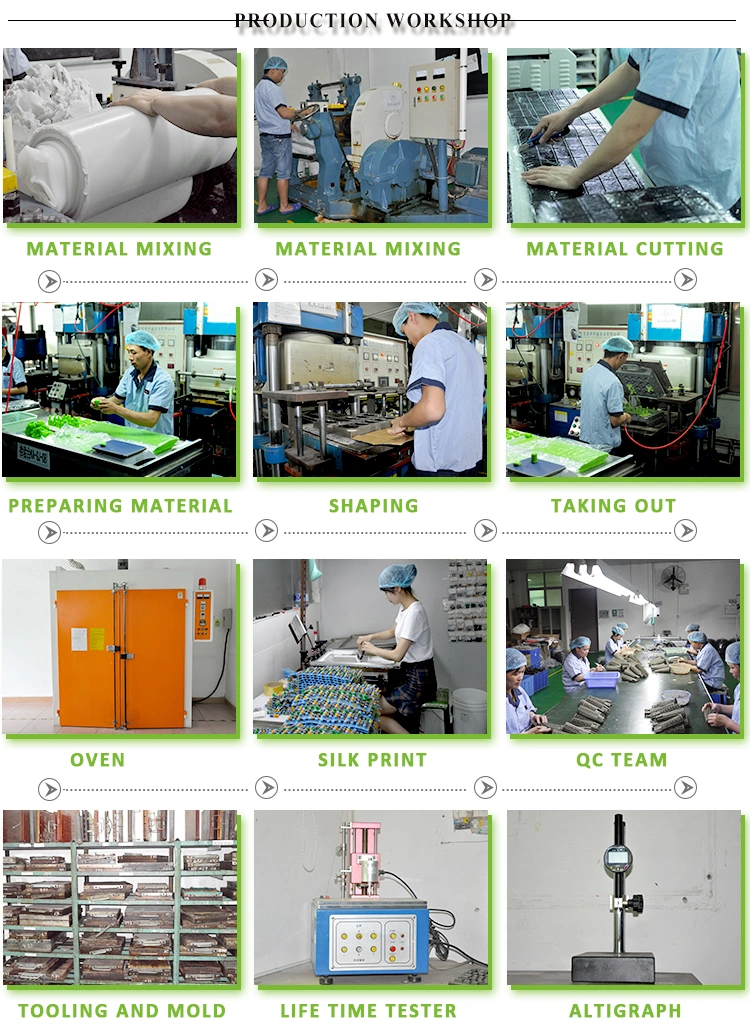 PRODUCTION WORKSHOP

MATERIAL MIXING

MATERIAL MIXING

MATERIAL CUTTING

PREPARING MATERIAL

SHAPING

TAKING OUT

OVEN

SILK PRINT

QC TEAM

TOOLING AND MOLD

LIFE TIME TESTER

ALTIGRAPH